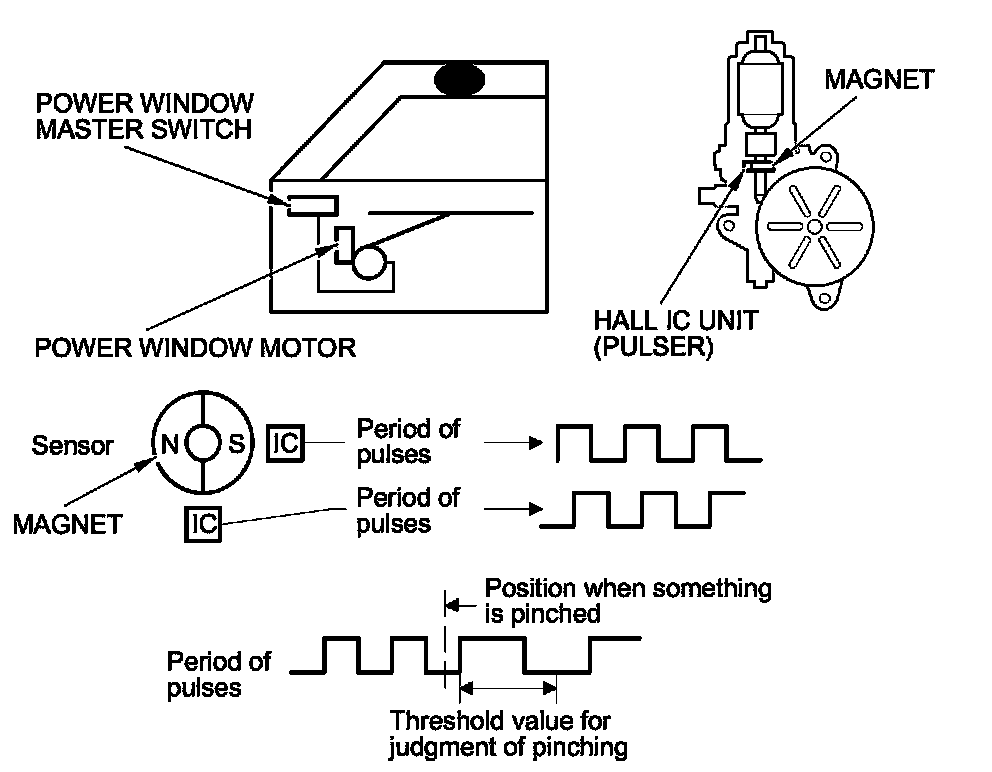 POWER WINDOW MASTER SWITCH

MAGNET

POWER WINDOW MOTOR

HALL IC UNIT (PULSER)

Sensor

N

S

IC

Period of pulses

MAGNET

IC

Period of pulses

Position when something is pinched

Period of pulses

Threshold value for judgment of pinching