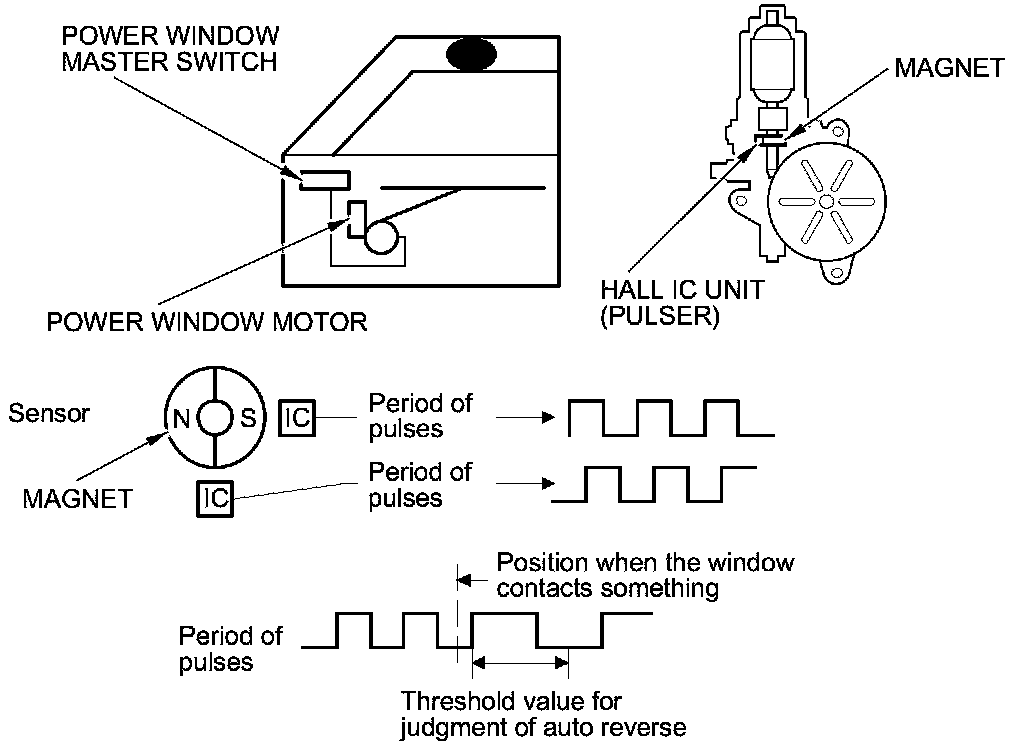 POWER WINDOW MASTER SWITCH

MAGNET

POWER WINDOW MOTOR

HALL IC UNIT (PULSER)

Sensor

N

S

IC

Period of pulses

MAGNET

IC

Period of pulses

Position when the window contacts something

Period of pulses

Threshold value for judgment of auto reverse