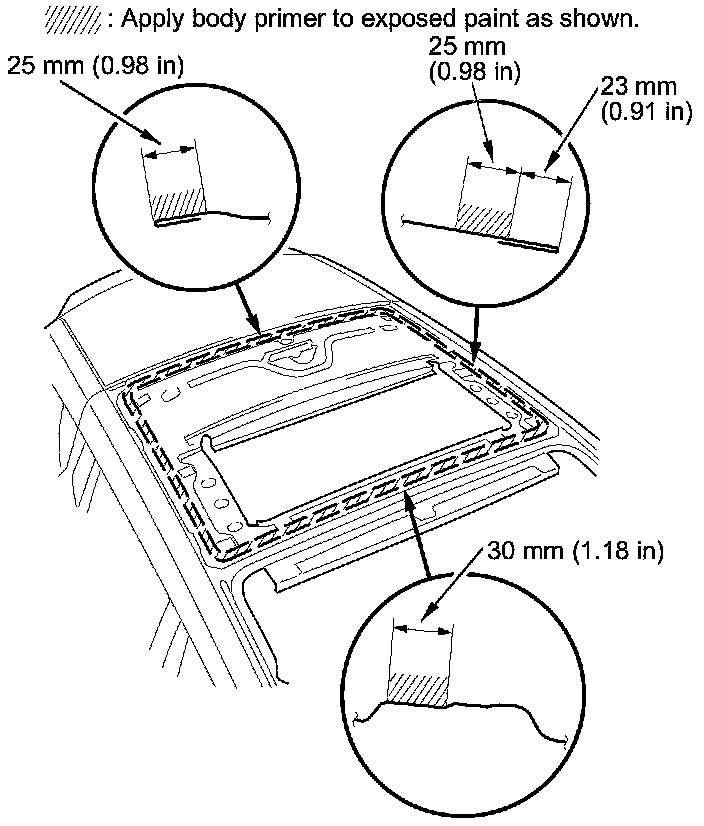 : Apply body primer to exposed paint as shown.

25 mm (0.98 in)

25 mm (0.98 in)

23 mm (0.91 in)

30 mm (1.18 in)