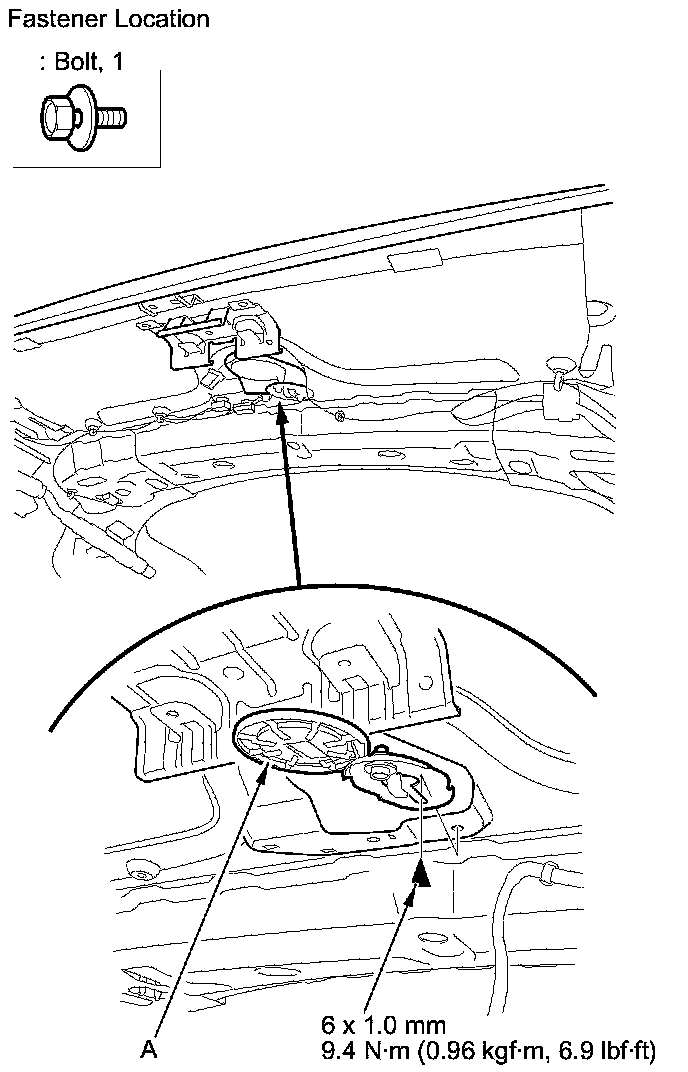 Fastener Location

: Bolt, 1

A

6 x 1.0 mm
9.4 N·m (0.96 kgf·m, 6.9 lbf·ft)