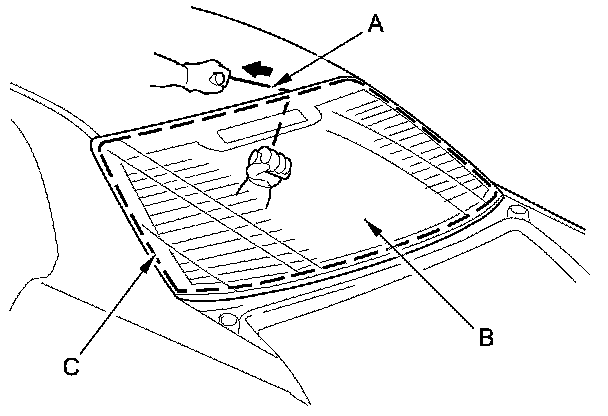 A

B

C