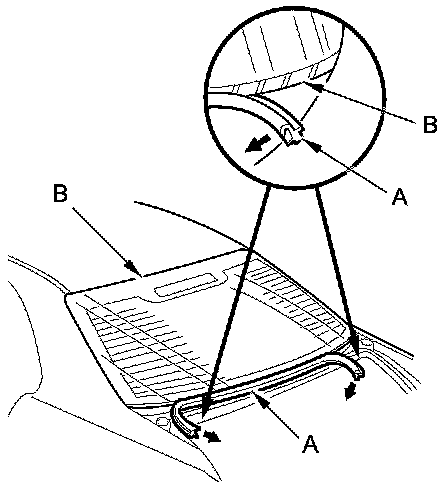 B
A
B
A