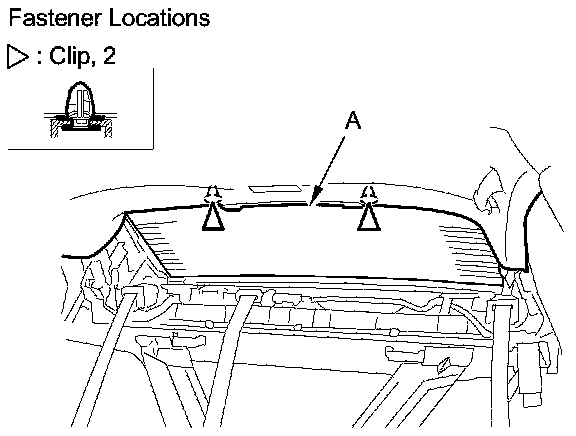 Fastener Locations

▷ : Clip, 2

A