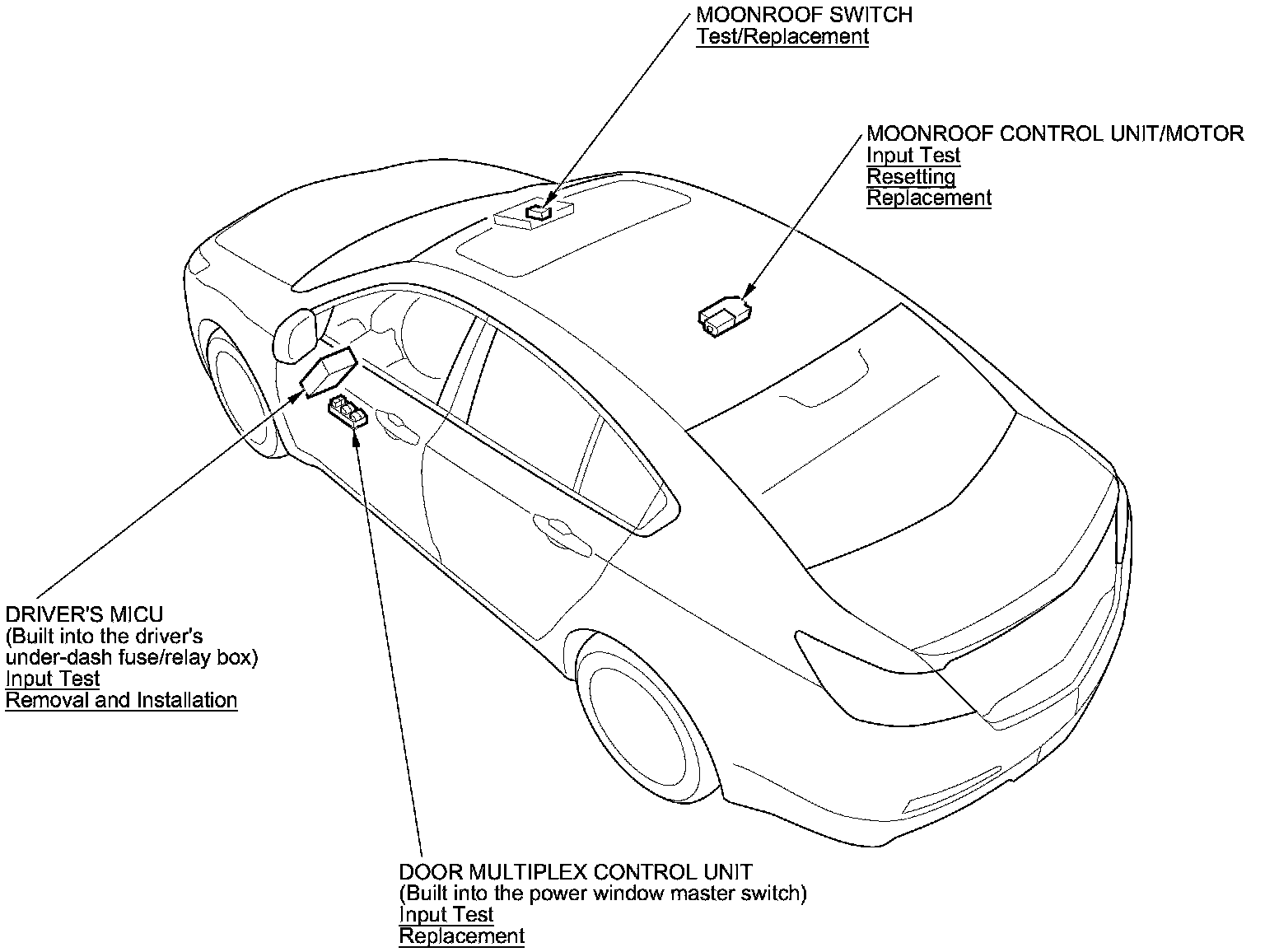 MOONROOF SWITCH
Test/Replacement

MOONROOF CONTROL UNIT/MOTOR
Input Test
Resetting
Replacement

DRIVER'S MICU
(Built into the driver's under-dash fuse/relay box)
Input Test
Removal and Installation

DOOR MULTIPLEX CONTROL UNIT
(Built into the power window master switch)
Input Test
Replacement