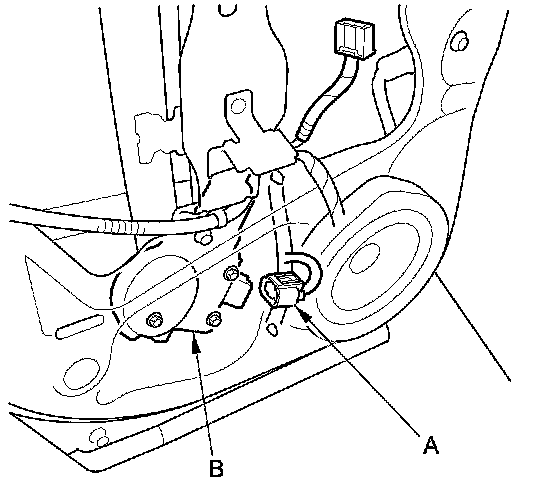 A
B