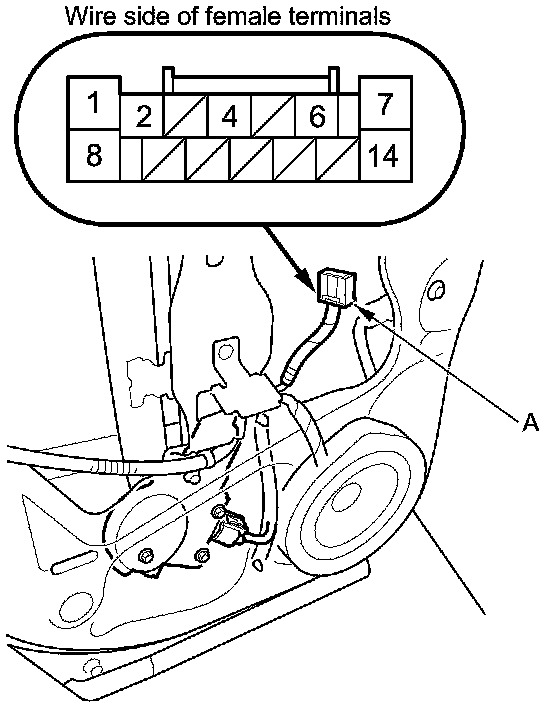 Wire side of female terminals

1
2
4
6
7
8
14

A