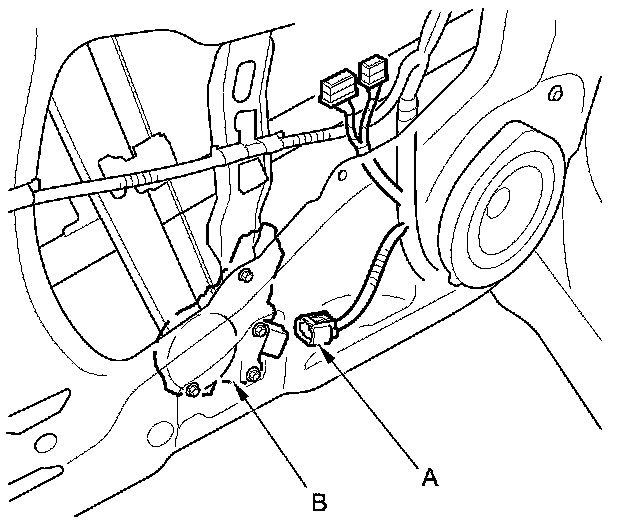 A

B