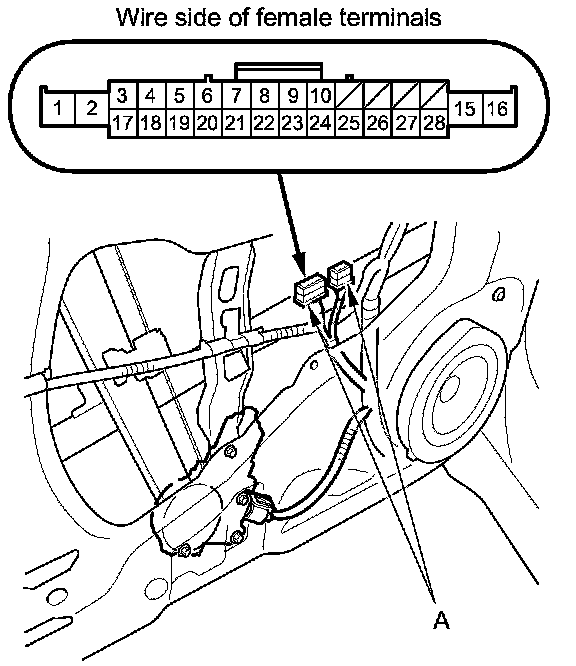 Wire side of female terminals

1 2 3 4 5 6 7 8 9 10 15 16
17 18 19 20 21 22 23 24 25 26 27 28

A