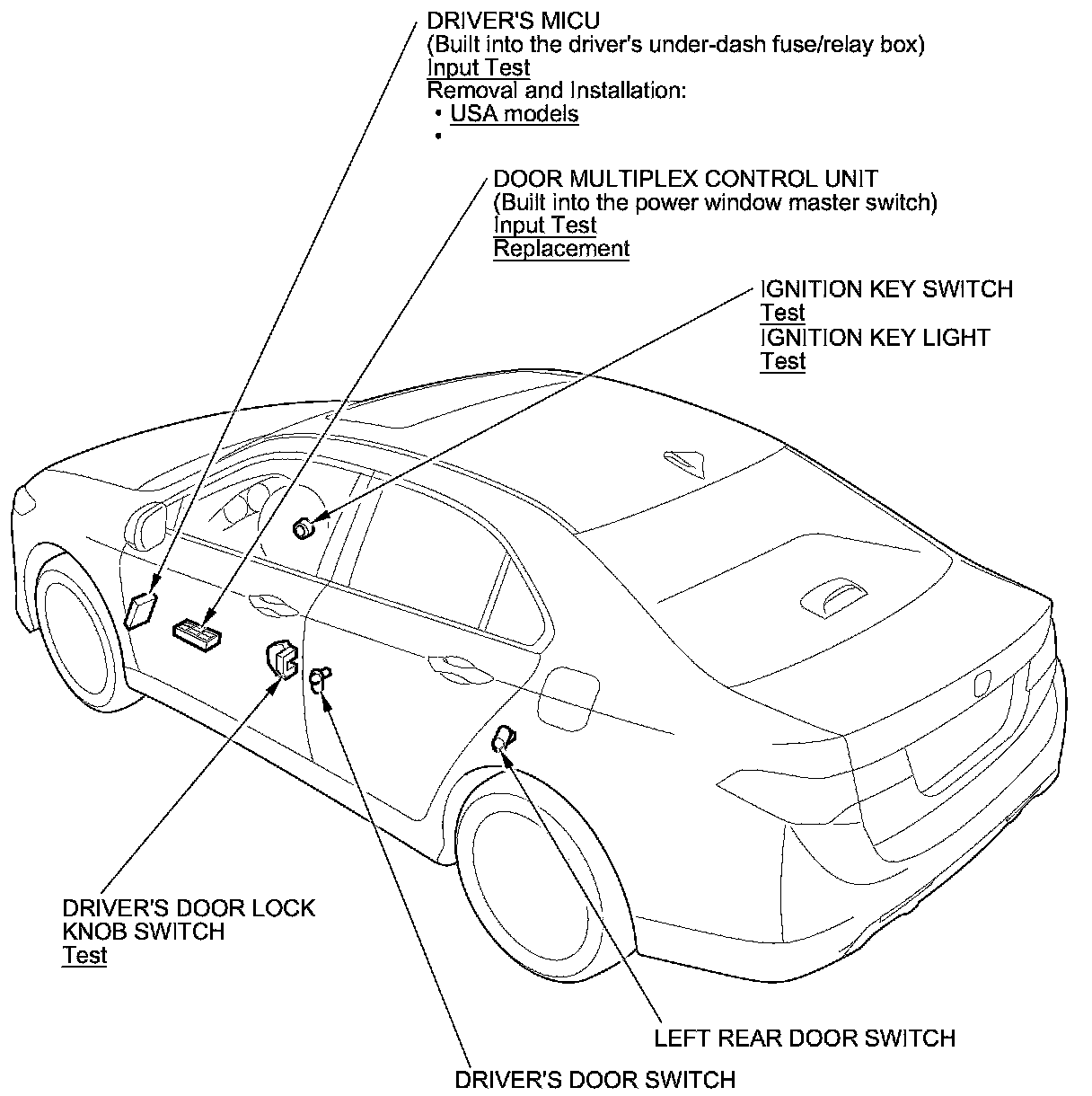 DRIVER'S MICU
(Built into the driver's under-dash fuse/relay box)
Input Test
Removal and Installation:
• USA models
•

DOOR MULTIPLEX CONTROL UNIT
(Built into the power window master switch)
Input Test
Replacement

IGNITION KEY SWITCH
Test
IGNITION KEY LIGHT
Test

DRIVER'S DOOR LOCK
KNOB SWITCH
Test

LEFT REAR DOOR SWITCH

DRIVER'S DOOR SWITCH