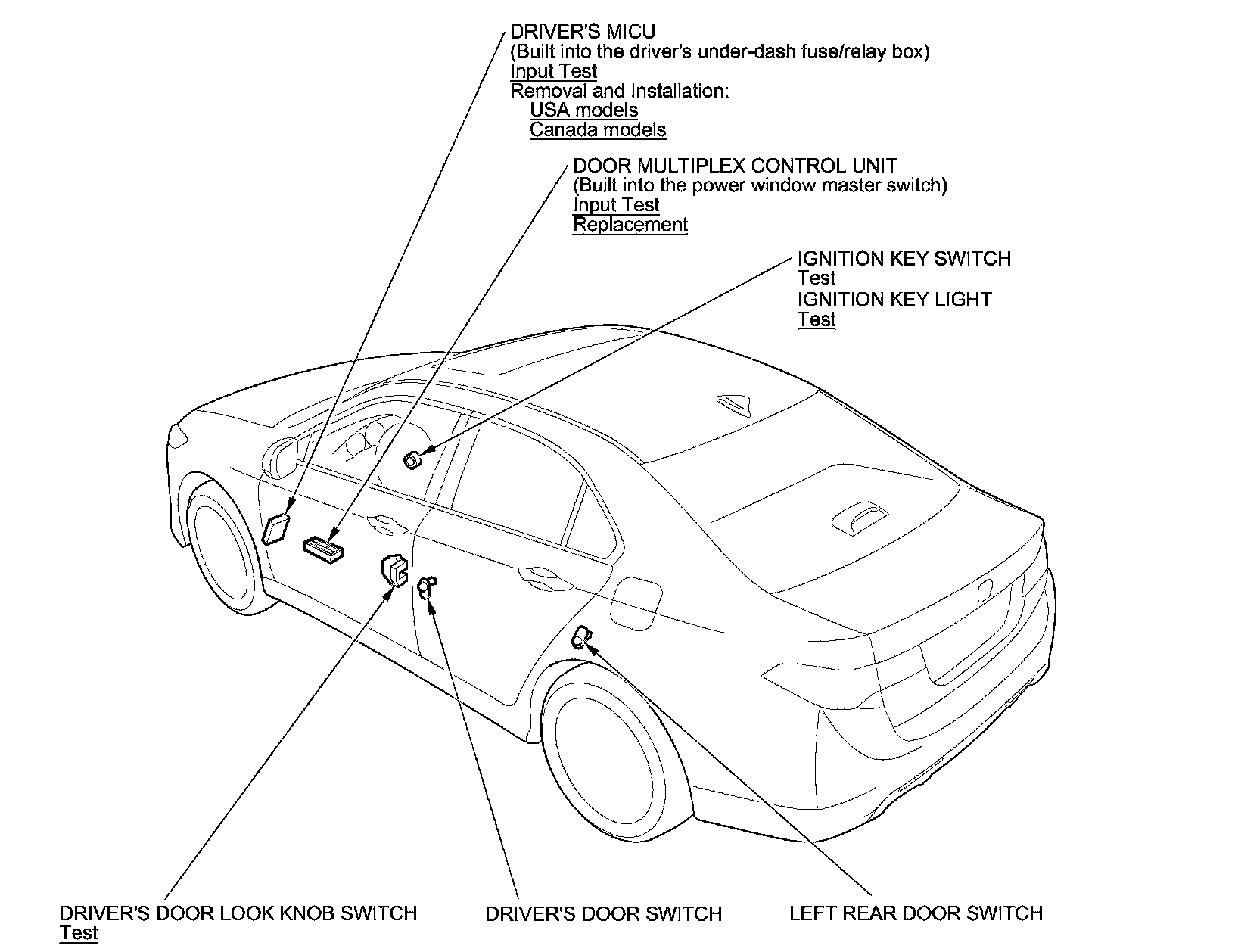 DRIVER'S MICU
(Built into the driver's under-dash fuse/relay box)
Input Test
Removal and Installation:
USA models
Canada models

DOOR MULTIPLEX CONTROL UNIT
(Built into the power window master switch)
Input Test
Replacement

IGNITION KEY SWITCH
Test
IGNITION KEY LIGHT
Test

DRIVER'S DOOR LOOK KNOB SWITCH
Test

DRIVER'S DOOR SWITCH

LEFT REAR DOOR SWITCH