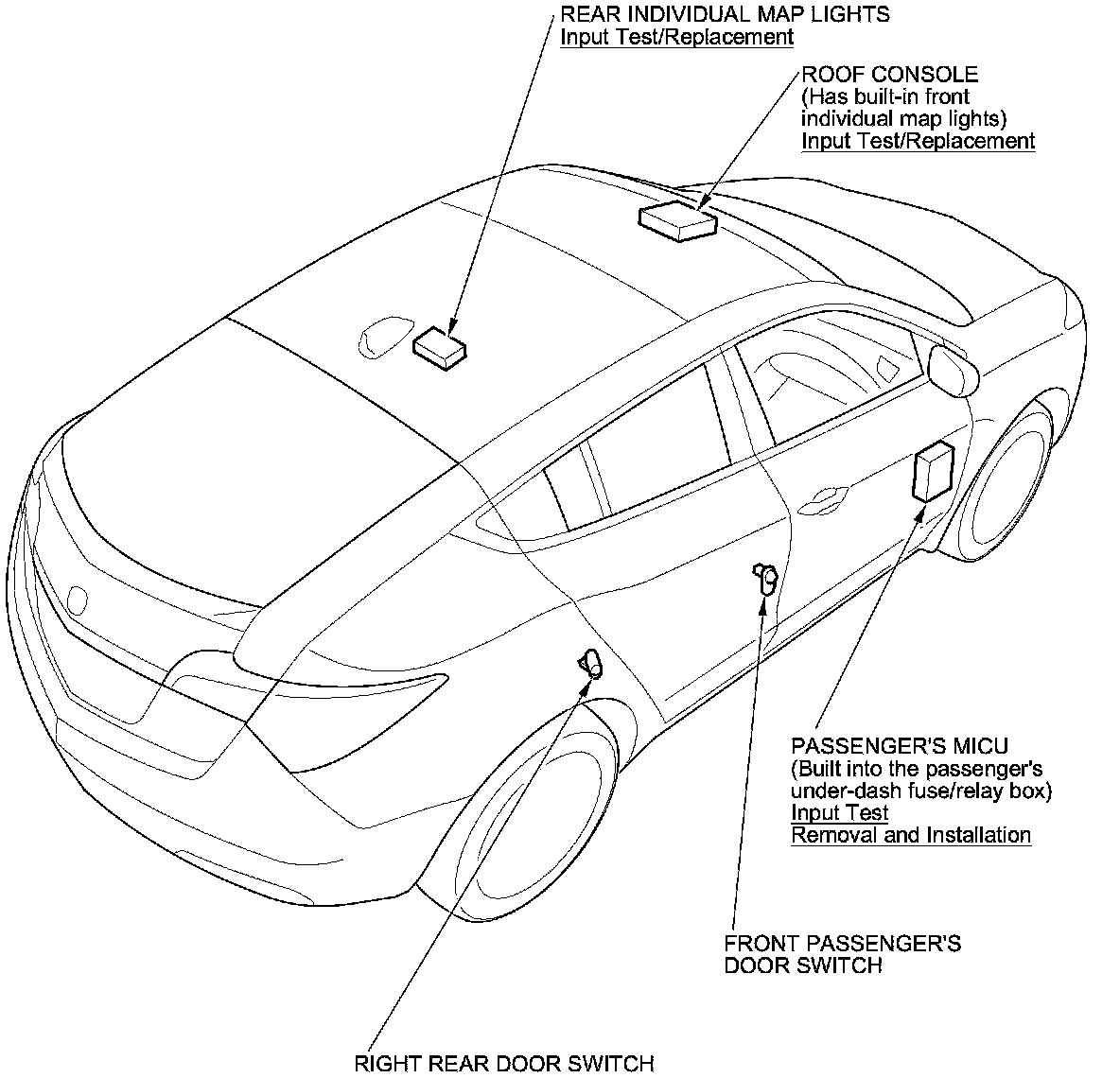 REAR INDIVIDUAL MAP LIGHTS
Input Test/Replacement

ROOF CONSOLE
(Has built-in front individual map lights)
Input Test/Replacement

PASSENGER'S MICU
(Built into the passenger's under-dash fuse/relay box)
Input Test
Removal and Installation

FRONT PASSENGER'S DOOR SWITCH

RIGHT REAR DOOR SWITCH