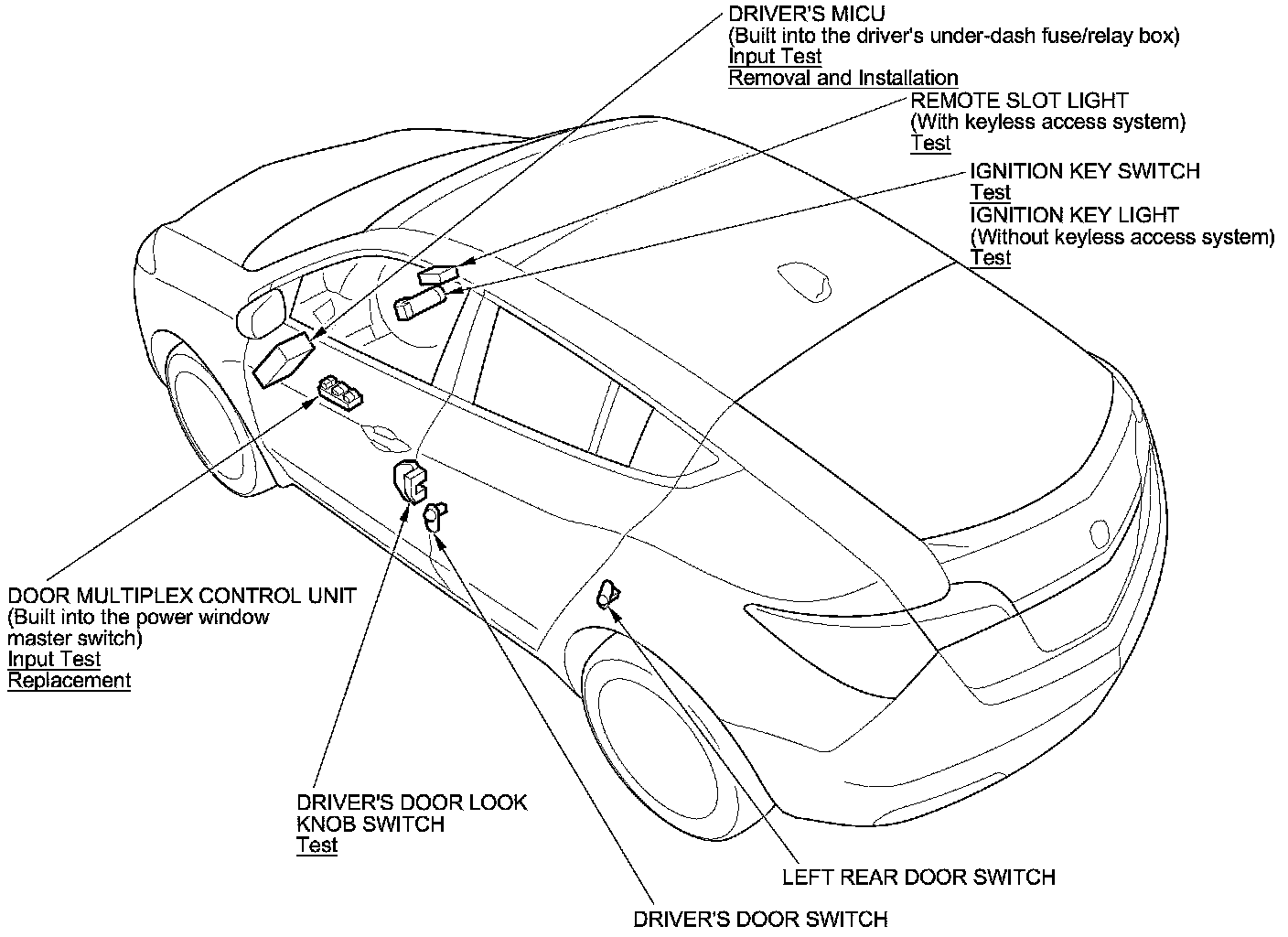 DRIVER'S MICU
(Built into the driver's under-dash fuse/relay box)
Input Test
Removal and Installation

REMOTE SLOT LIGHT
(With keyless access system)
Test

IGNITION KEY SWITCH
Test
IGNITION KEY LIGHT
(Without keyless access system)
Test

DOOR MULTIPLEX CONTROL UNIT
(Built into the power window master switch)
Input Test
Replacement

DRIVER'S DOOR LOOK KNOB SWITCH
Test

LEFT REAR DOOR SWITCH

DRIVER'S DOOR SWITCH