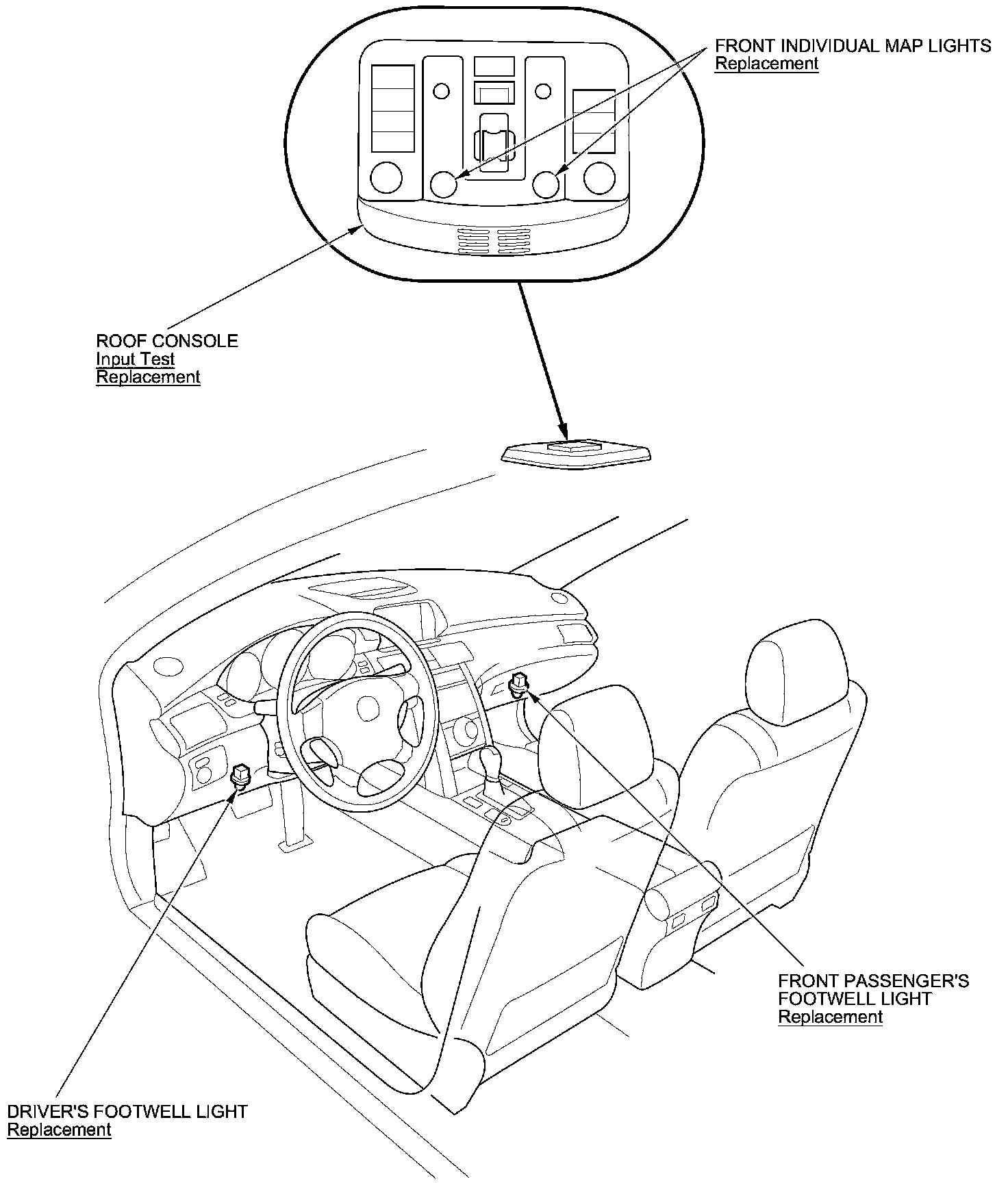 FRONT INDIVIDUAL MAP LIGHTS
Replacement

ROOF CONSOLE
Input Test
Replacement

FRONT PASSENGER'S FOOTWELL LIGHT
Replacement

DRIVER'S FOOTWELL LIGHT
Replacement