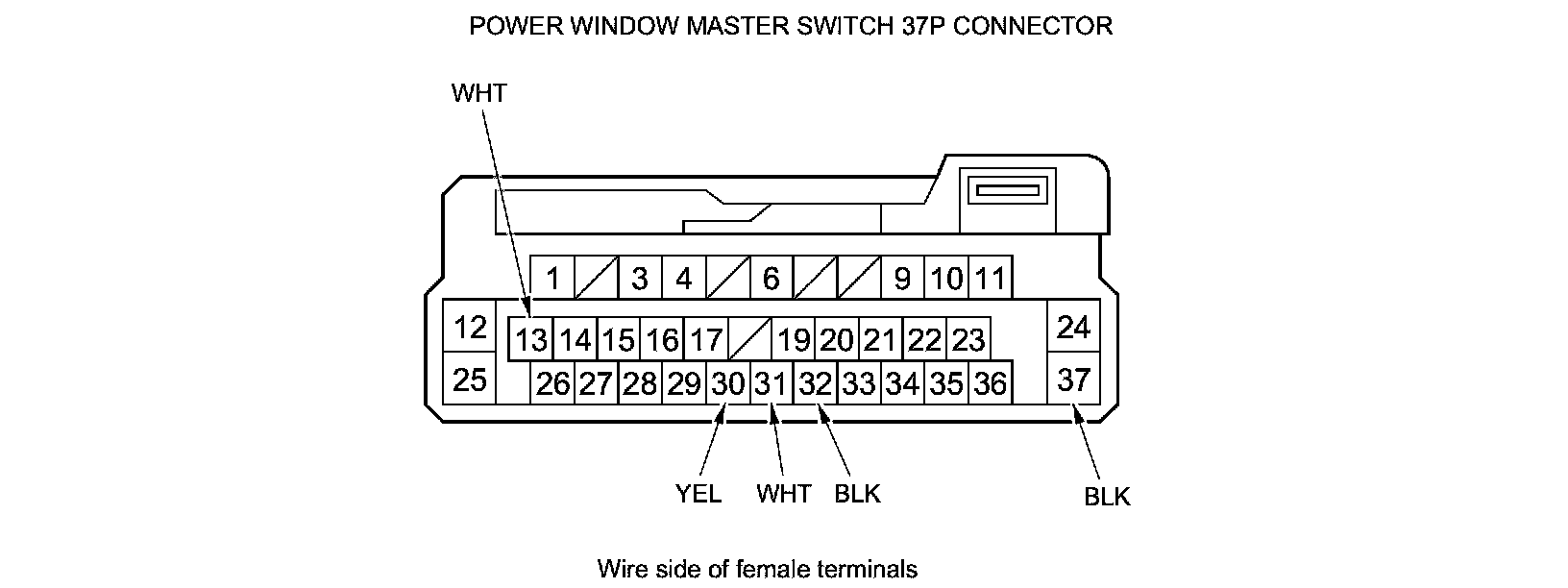 POWER WINDOW MASTER SWITCH 37P CONNECTOR

WHT

1 3 4 6 9 10 11

12 13 14 15 16 17 19 20 21 22 23 24

25 26 27 28 29 30 31 32 33 34 35 36 37

YEL WHT BLK BLK

Wire side of female terminals