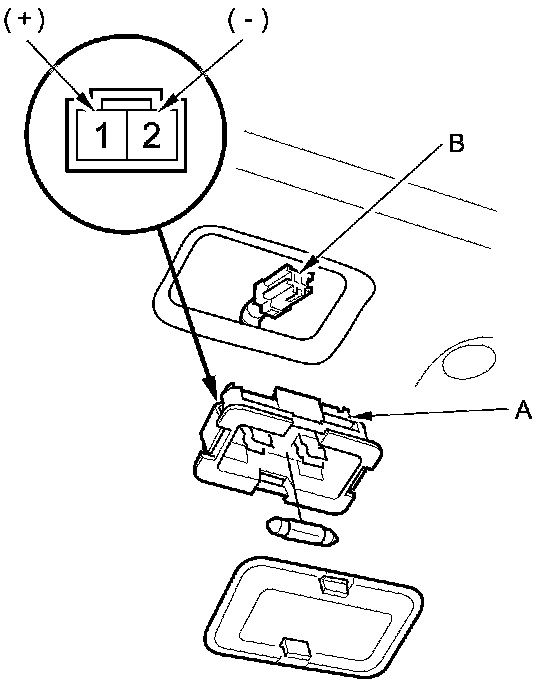 (+)
(-)
1
2
B
A