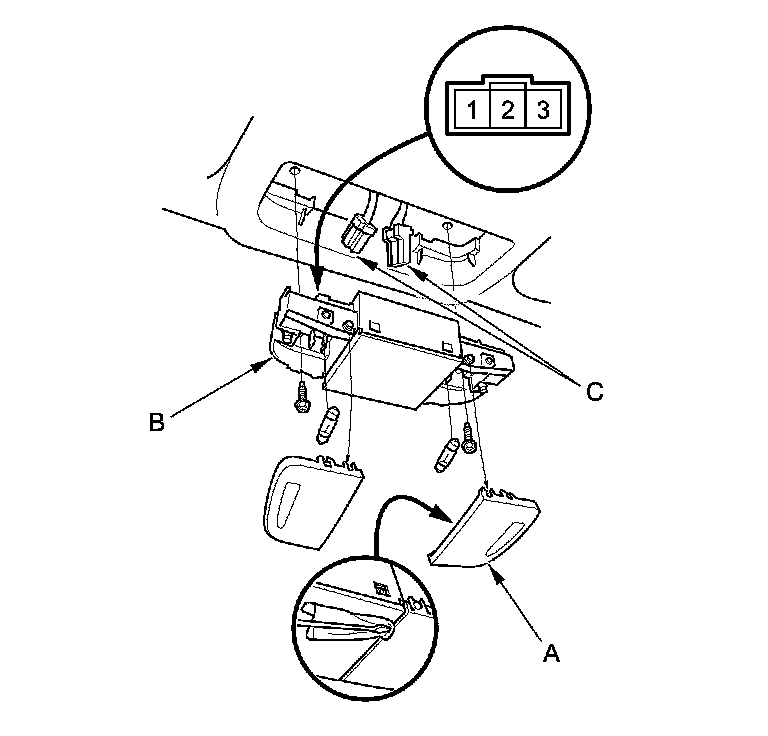 1 2 3

C

B

A