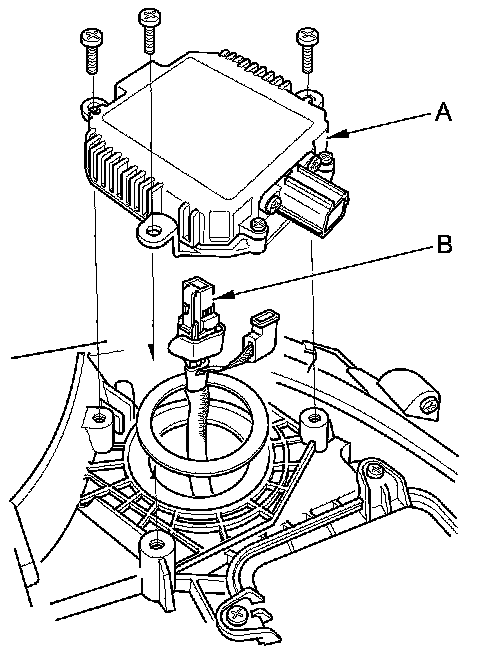 A

B