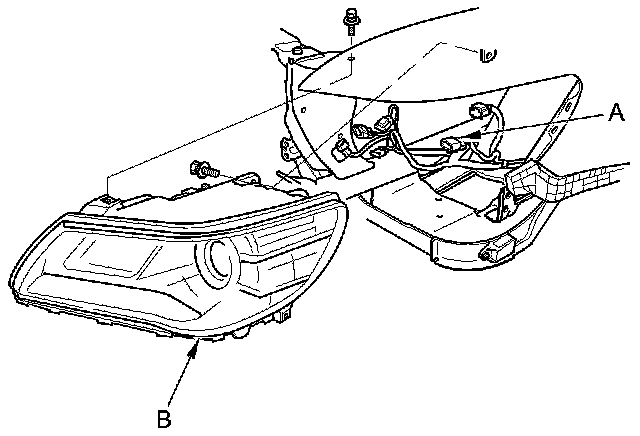 A

B