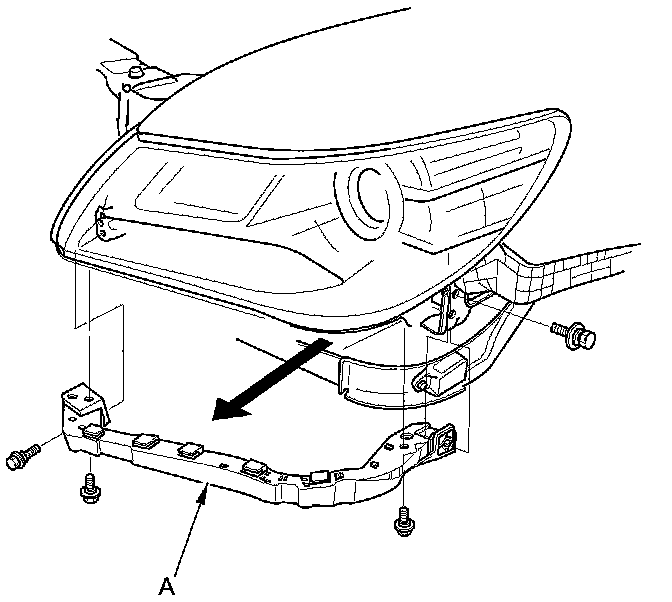 A