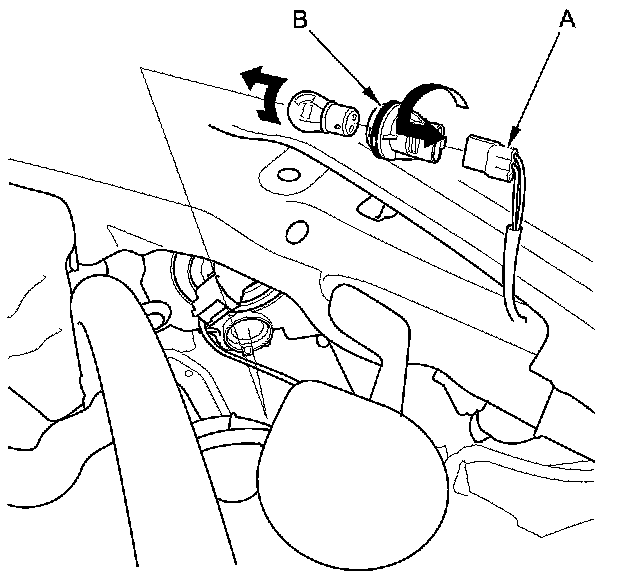 B
A