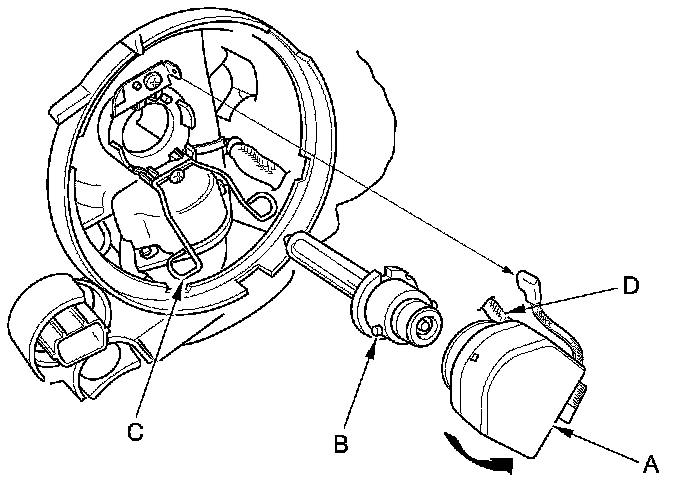 D
C
B
A