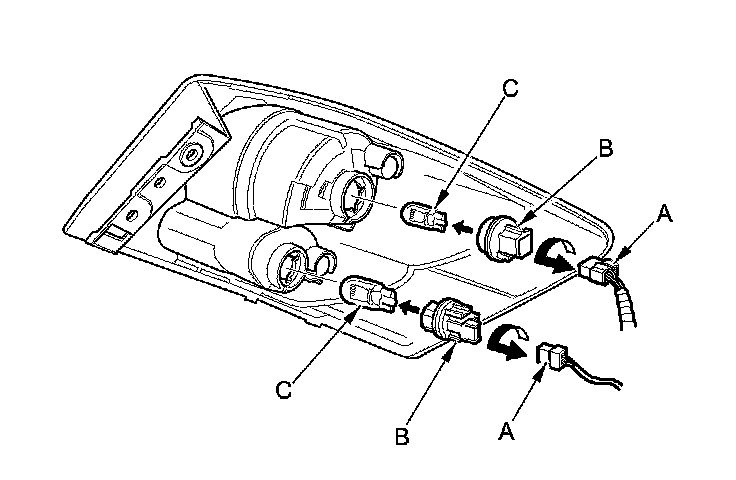 C
B
A
C
B
A