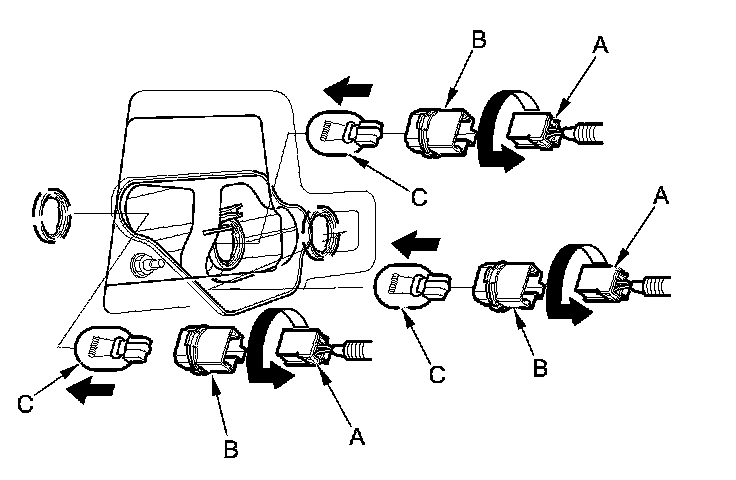 B
A
C
A
C
B
C
B
A