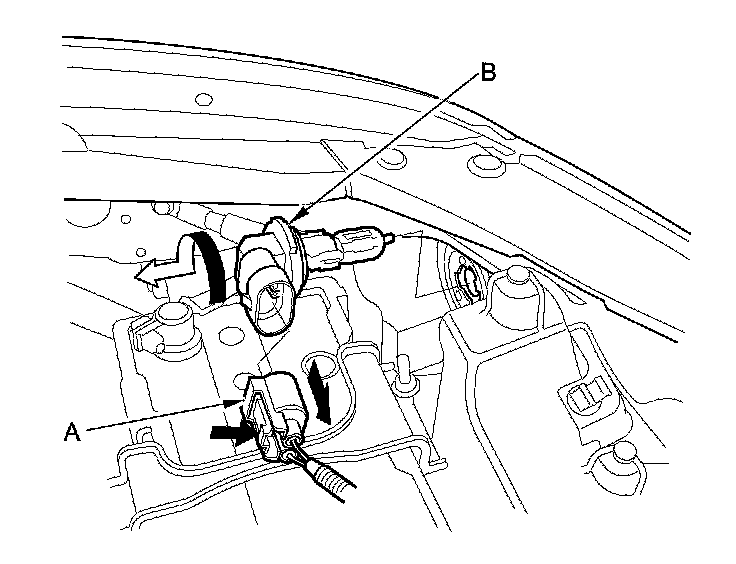 B
A