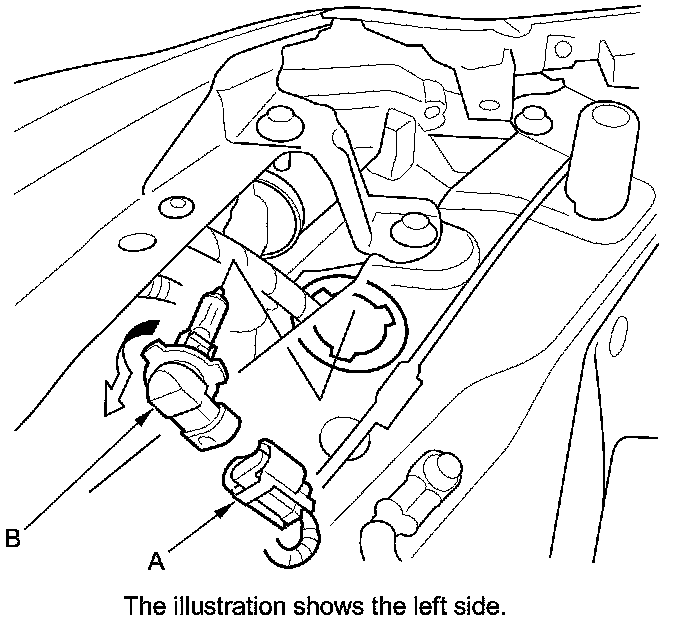 B

A

The illustration shows the left side.