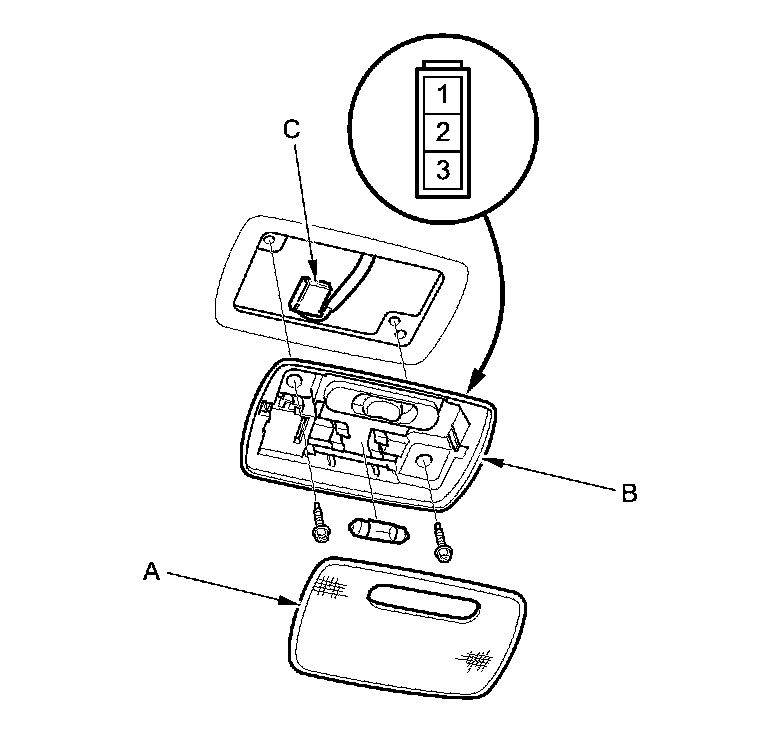 1
2
3
C
B
A