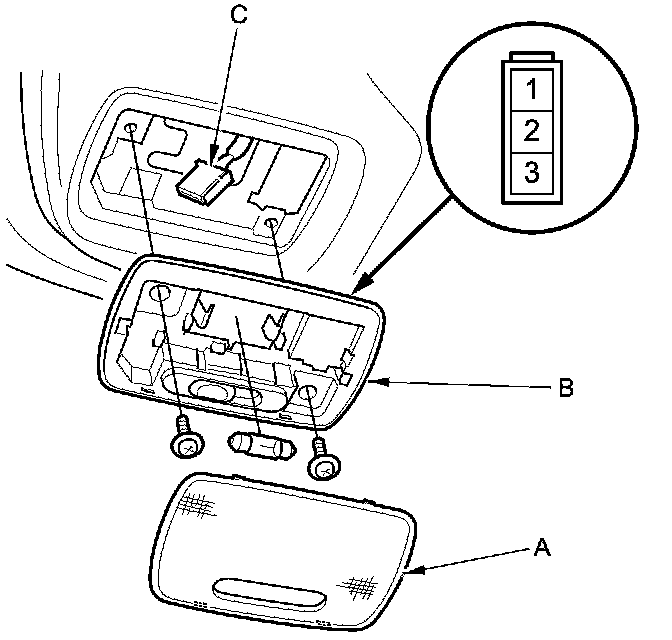 C
1
2
3
B
A