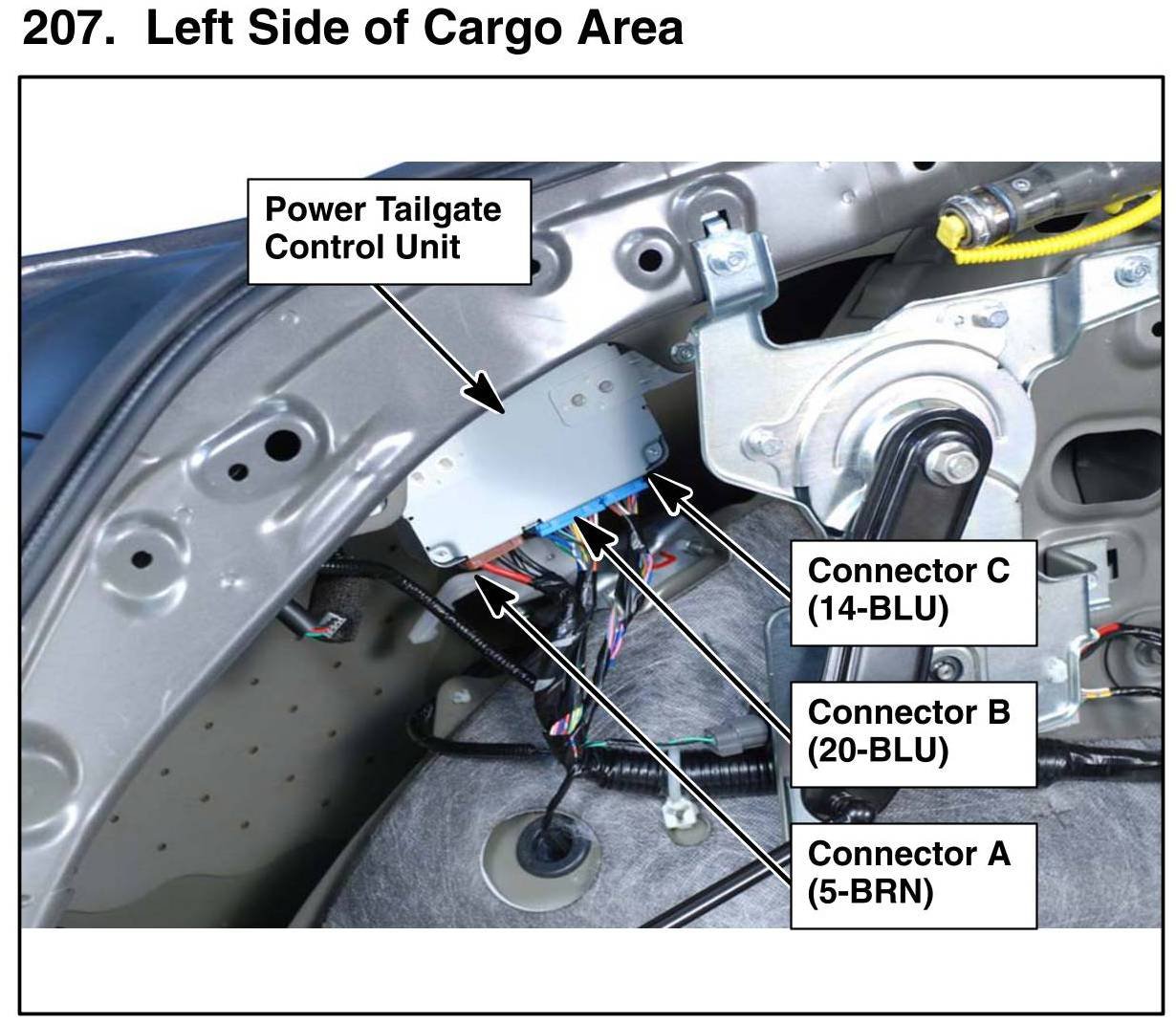 207. Left Side of Cargo Area

Power Tailgate Control Unit

Connector C (14-BLU)

Connector B (20-BLU)

Connector A (5-BRN)