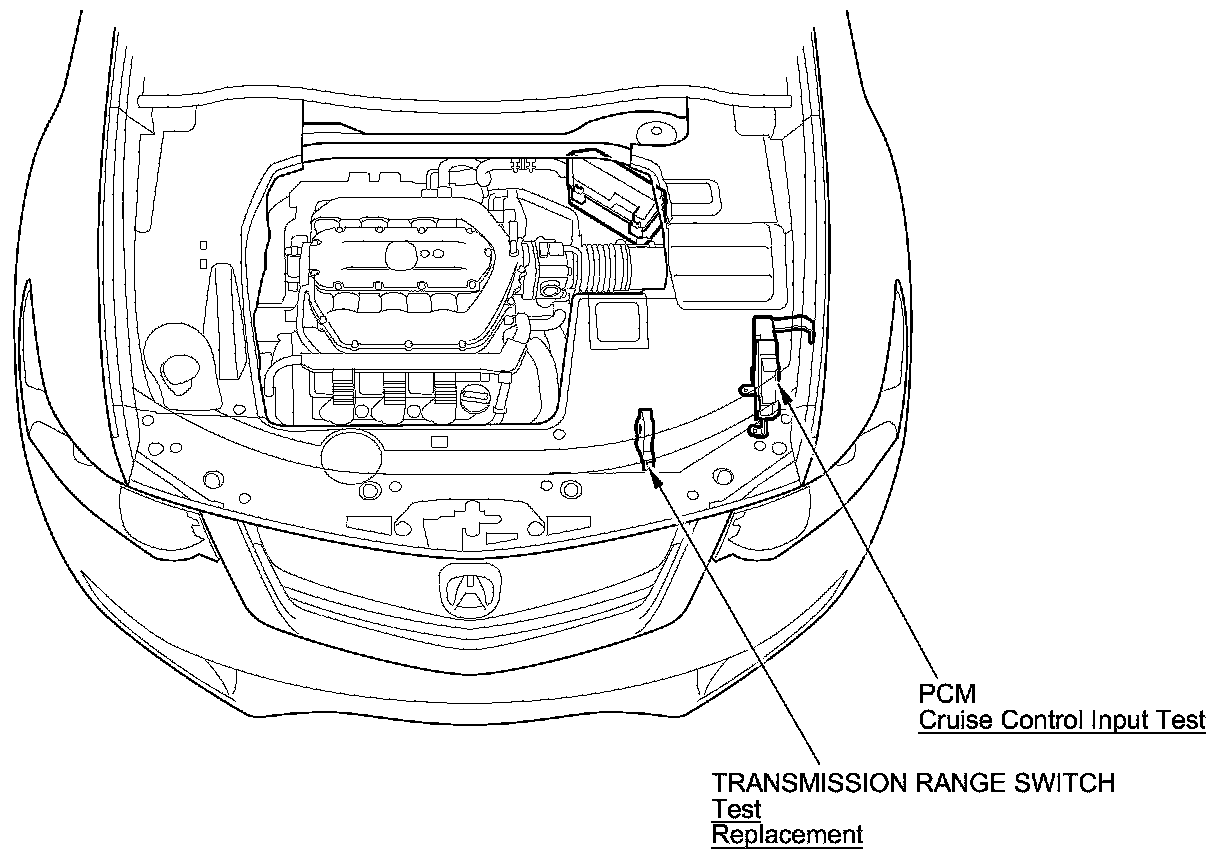 PCM
Cruise Control Input Test

TRANSMISSION RANGE SWITCH
Test
Replacement