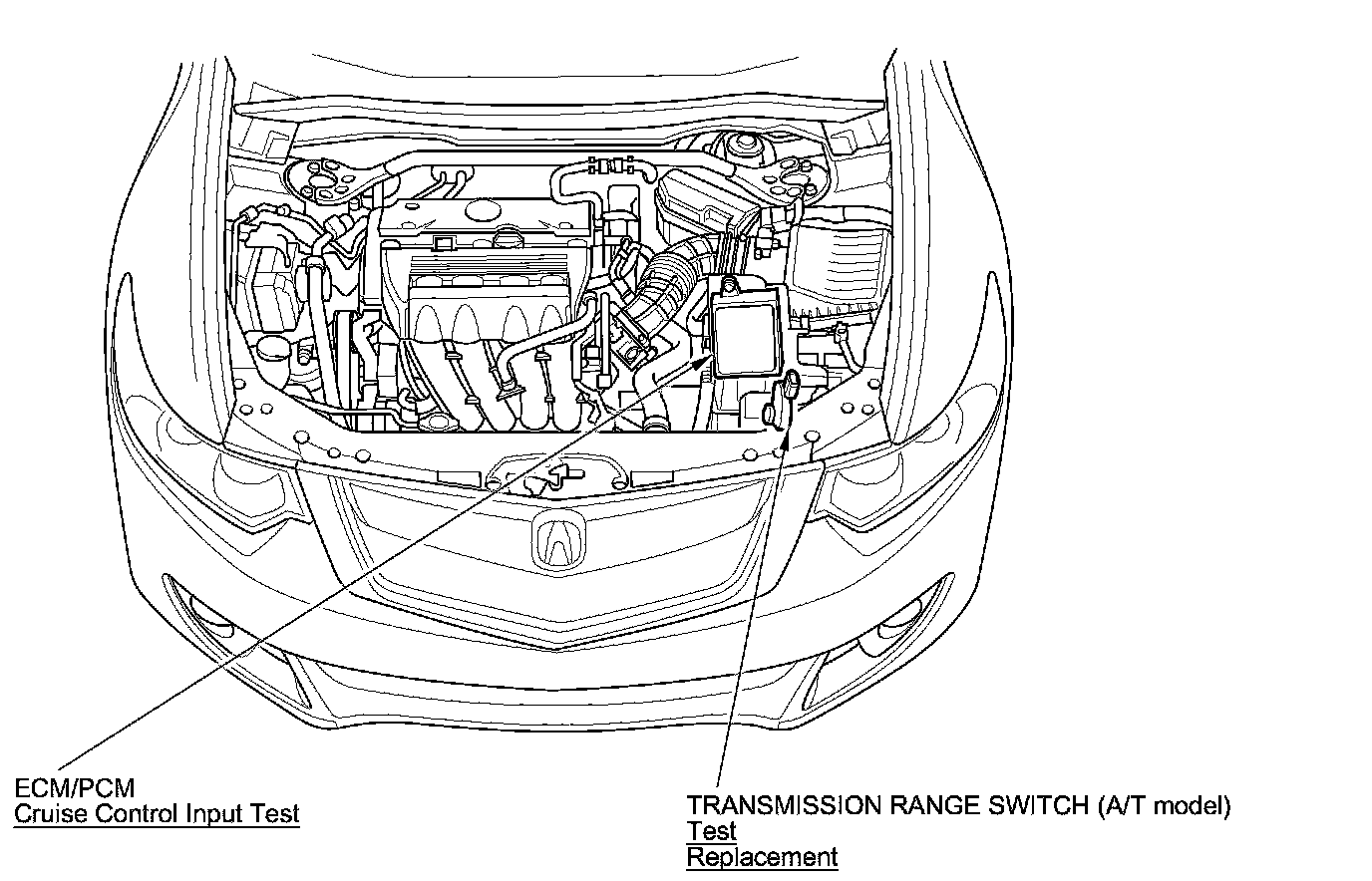 ECM/PCM
Cruise Control Input Test

TRANSMISSION RANGE SWITCH (A/T model)
Test
Replacement