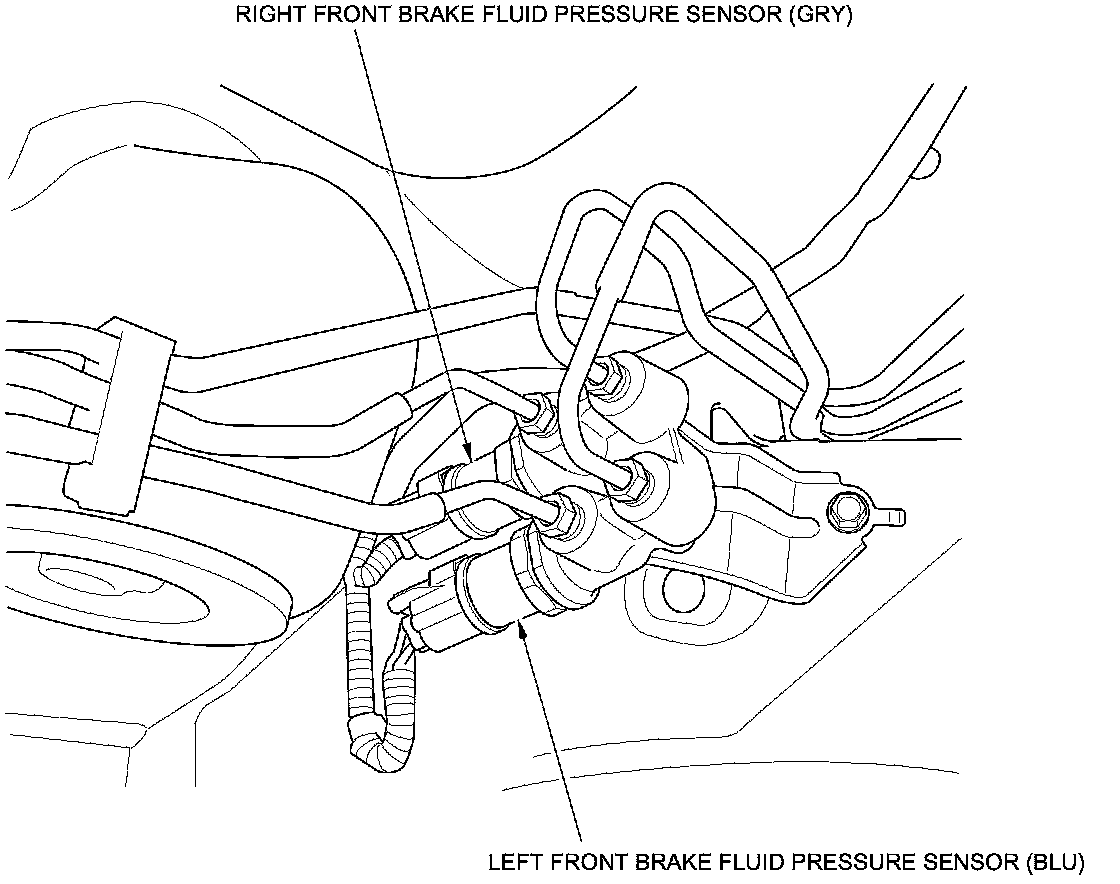 RIGHT FRONT BRAKE FLUID PRESSURE SENSOR (GRY)

LEFT FRONT BRAKE FLUID PRESSURE SENSOR (BLU)