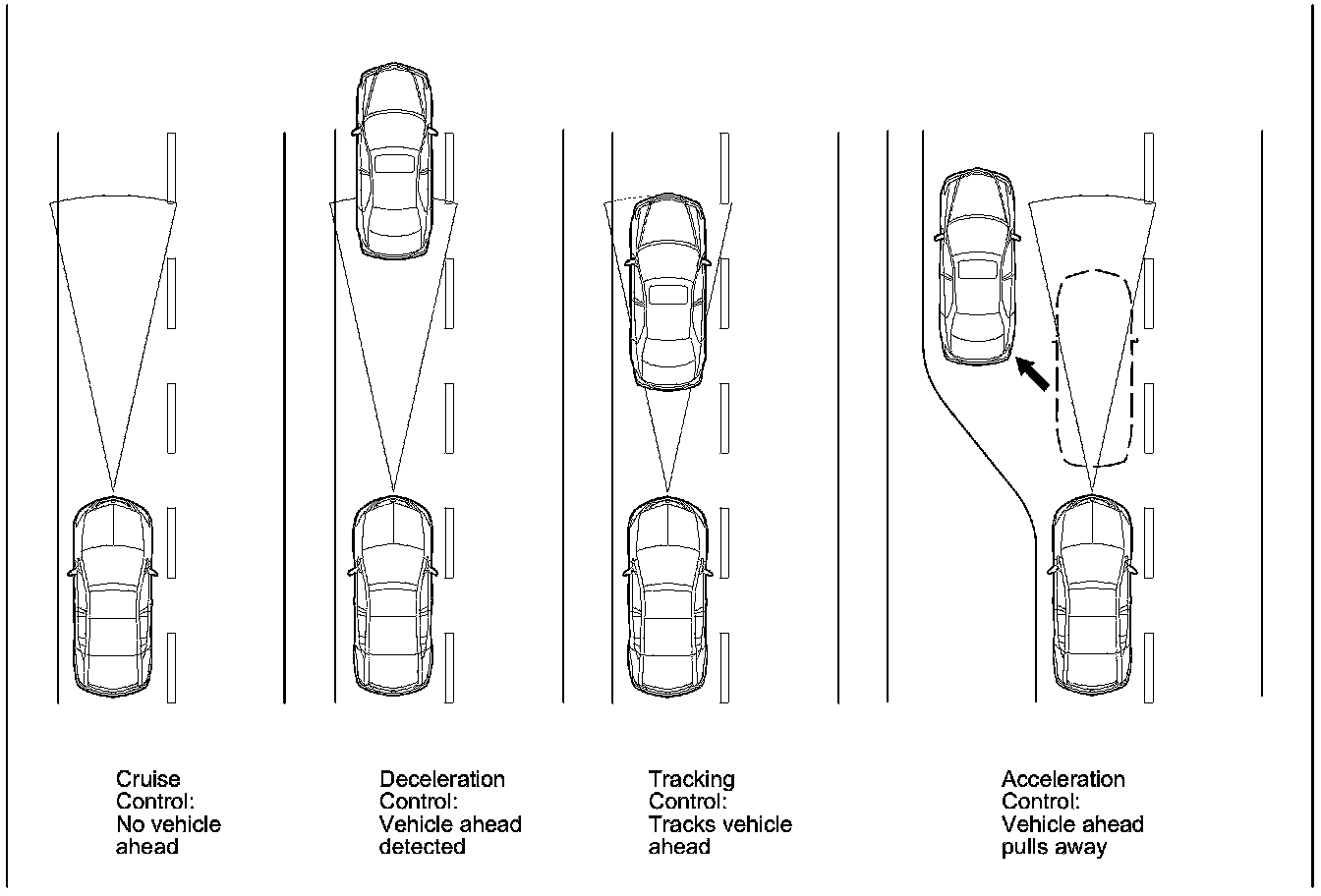 Cruise Control: No vehicle ahead

Deceleration Control: Vehicle ahead detected

Tracking Control: Tracks vehicle ahead

Acceleration Control: Vehicle ahead pulls away