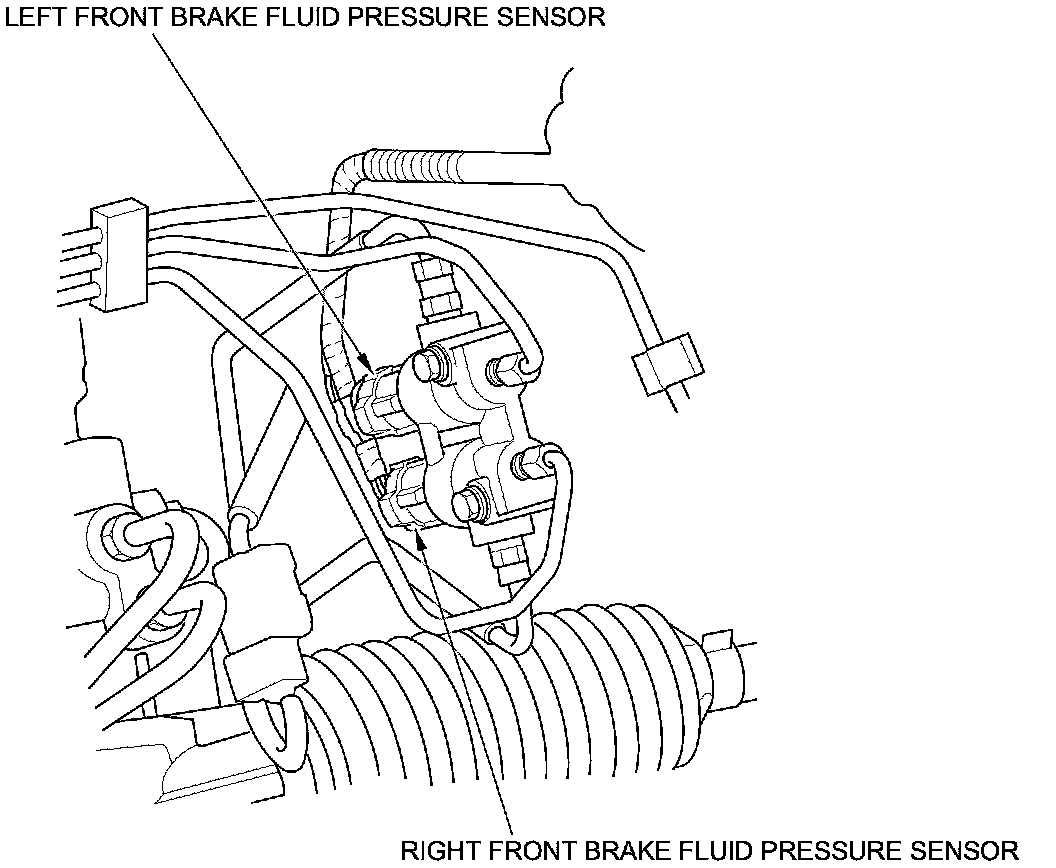 LEFT FRONT BRAKE FLUID PRESSURE SENSOR

RIGHT FRONT BRAKE FLUID PRESSURE SENSOR