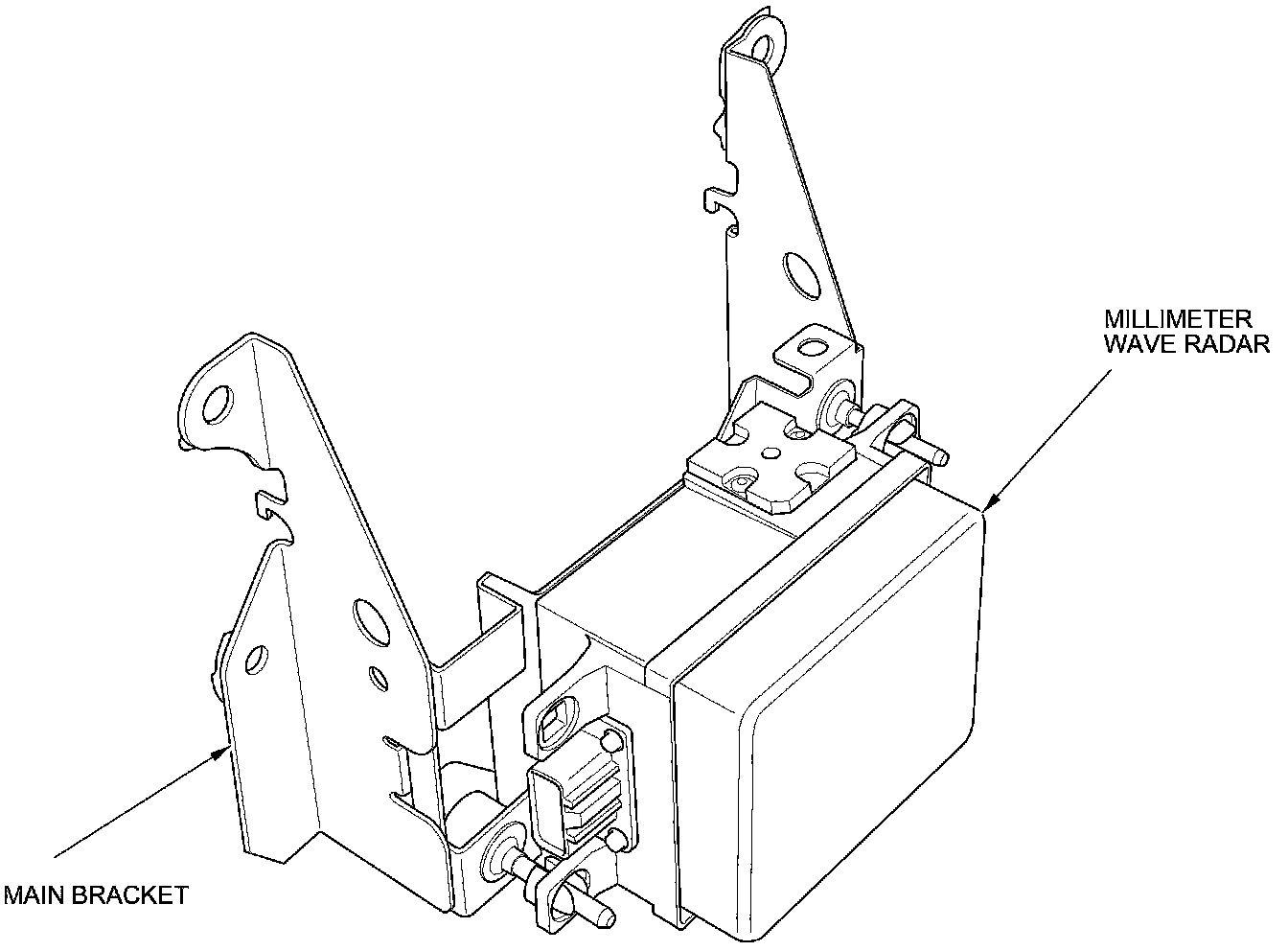 MILLIMETER
WAVE RADAR

MAIN BRACKET