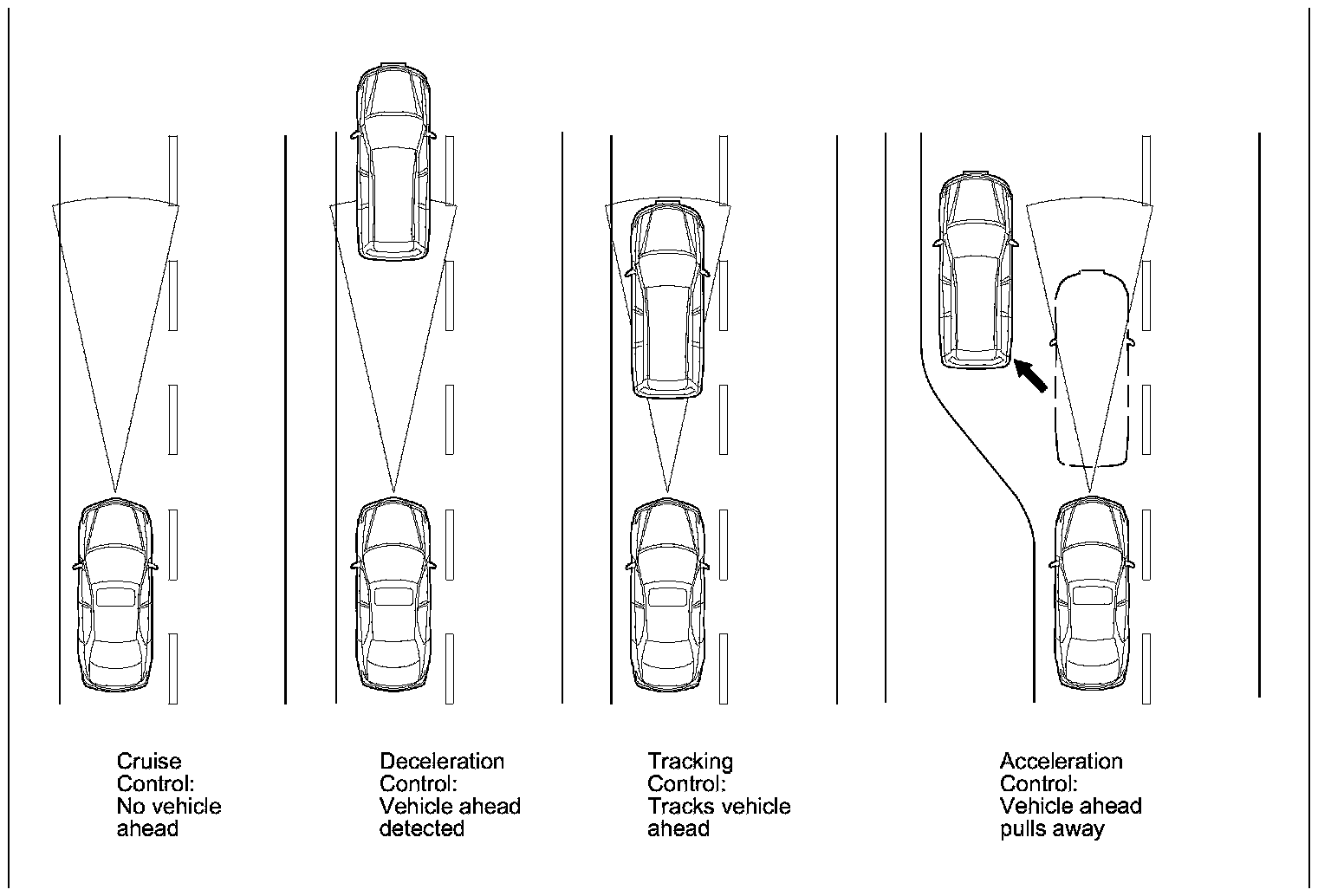 Cruise Control: No vehicle ahead

Deceleration Control: Vehicle ahead detected

Tracking Control: Tracks vehicle ahead

Acceleration Control: Vehicle ahead pulls away