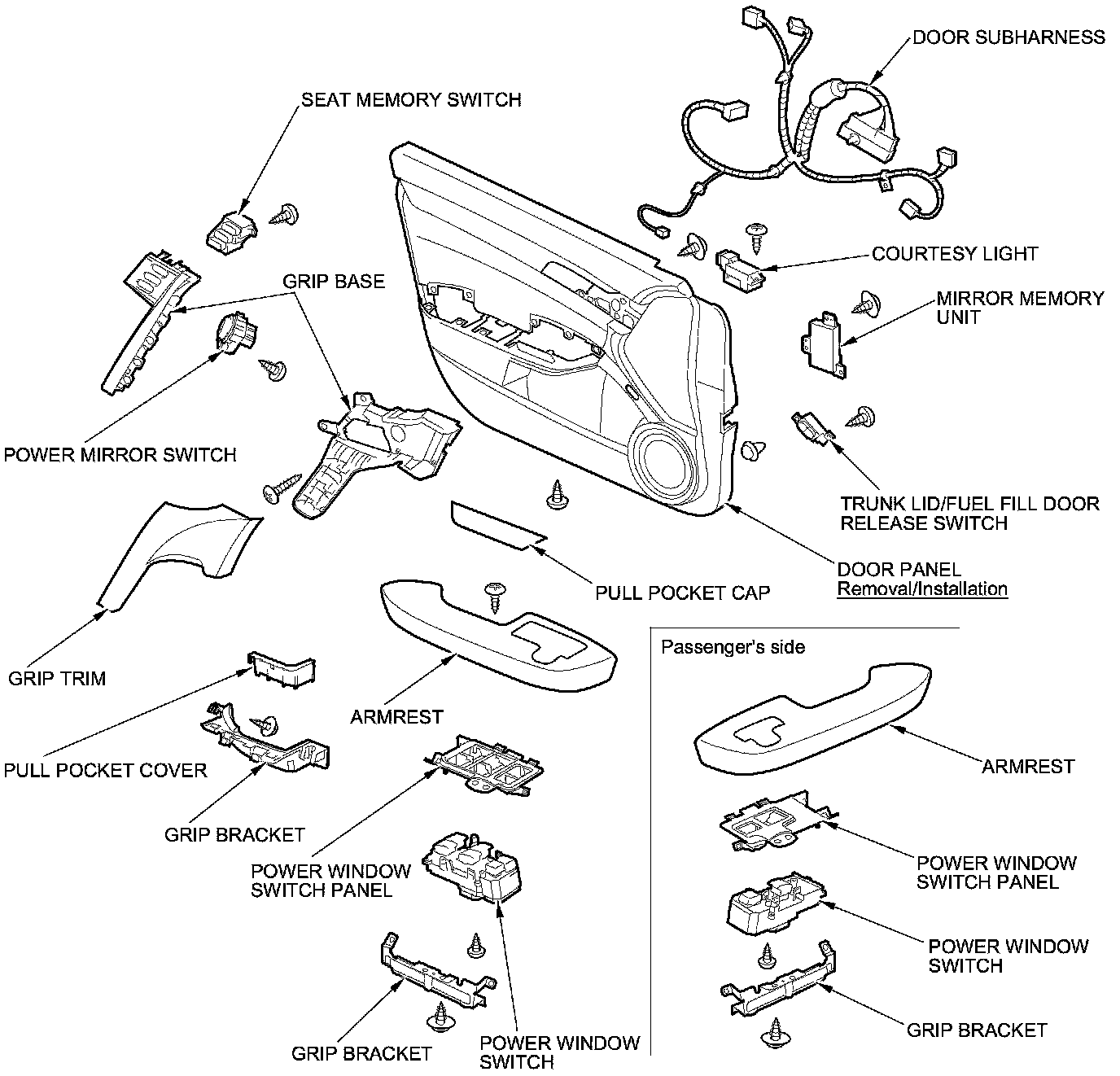 DOOR SUBHARNESS

SEAT MEMORY SWITCH

COURTESY LIGHT

GRIP BASE

MIRROR MEMORY UNIT

POWER MIRROR SWITCH

TRUNK LID/FUEL FILL DOOR RELEASE SWITCH

DOOR PANEL
Removal/Installation

PULL POCKET CAP

GRIP TRIM

ARMREST

PULL POCKET COVER

GRIP BRACKET

POWER WINDOW SWITCH PANEL

GRIP BRACKET

POWER WINDOW SWITCH

Passenger's side

ARMREST

POWER WINDOW SWITCH PANEL

POWER WINDOW SWITCH

GRIP BRACKET