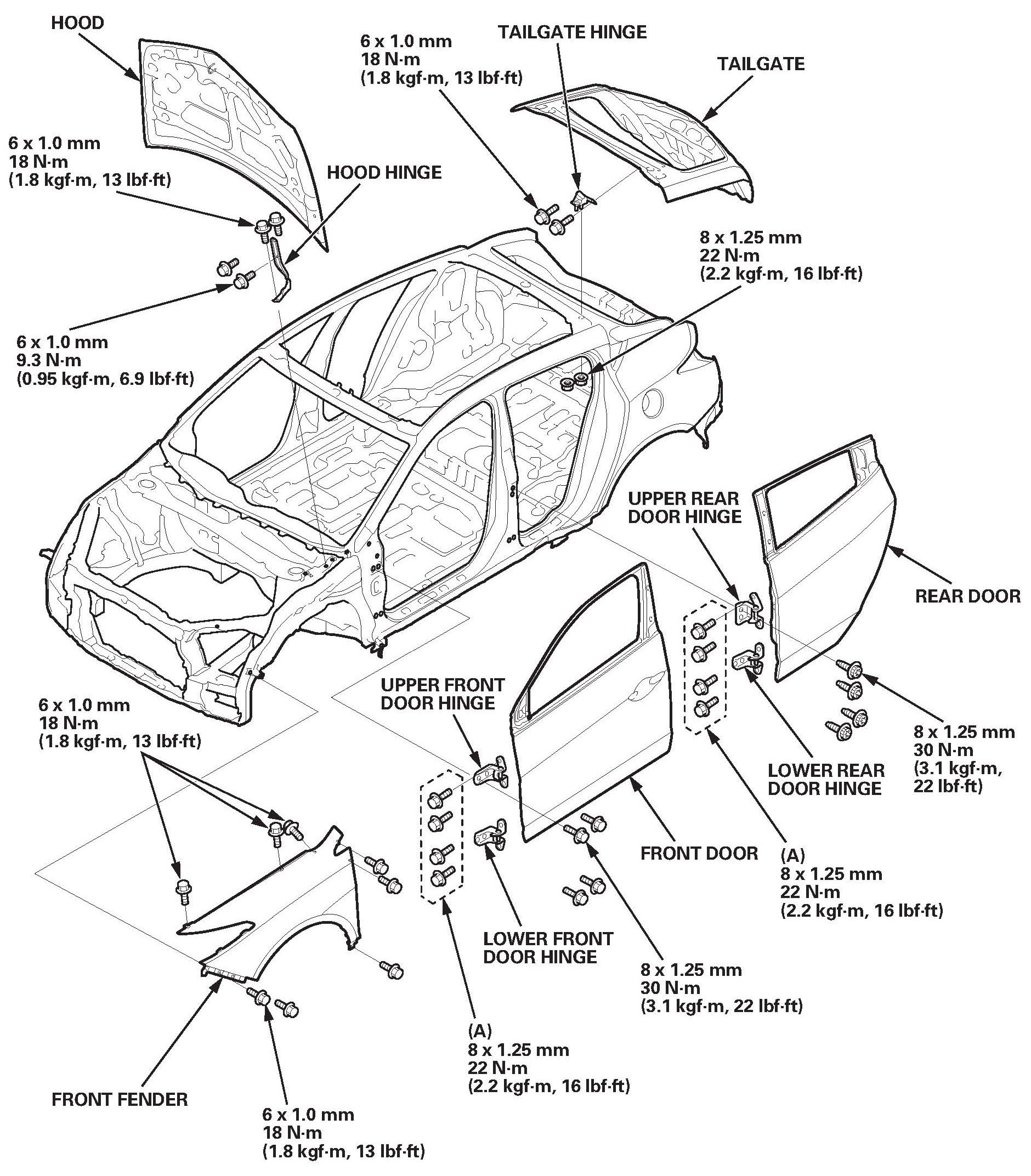 HOOD

6 x 1.0 mm
18 N·m
(1.8 kgf·m, 13 lbf·ft)

TAILGATE HINGE

TAILGATE

6 x 1.0 mm
18 N·m
(1.8 kgf·m, 13 lbf·ft)

HOOD HINGE

8 x 1.25 mm
22 N·m
(2.2 kgf·m, 16 lbf·ft)

6 x 1.0 mm
9.3 N·m
(0.95 kgf·m, 6.9 lbf·ft)

UPPER REAR
DOOR HINGE

REAR DOOR

UPPER FRONT
DOOR HINGE

6 x 1.0 mm
18 N·m
(1.8 kgf·m, 13 lbf·ft)

8 x 1.25 mm
30 N·m
(3.1 kgf·m,
22 lbf·ft)

LOWER REAR
DOOR HINGE

FRONT DOOR

(A)
8 x 1.25 mm
22 N·m
(2.2 kgf·m, 16 lbf·ft)

LOWER FRONT
DOOR HINGE

8 x 1.25 mm
30 N·m
(3.1 kgf·m, 22 lbf·ft)

(A)
8 x 1.25 mm
22 N·m
(2.2 kgf·m, 16 lbf·ft)

FRONT FENDER

6 x 1.0 mm
18 N·m
(1.8 kgf·m, 13 lbf·ft)