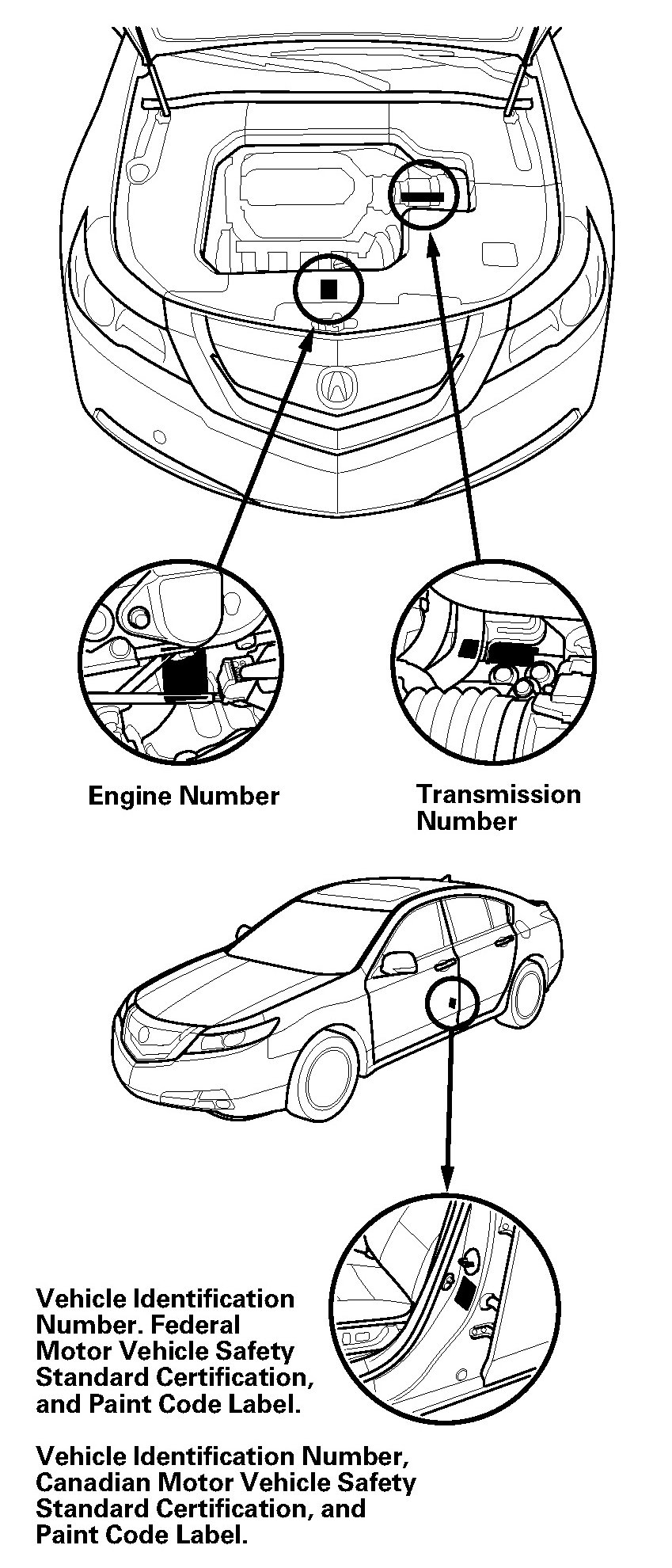 Engine Number

Transmission Number

Vehicle Identification Number. Federal Motor Vehicle Safety Standard Certification, and Paint Code Label.

Vehicle Identification Number, Canadian Motor Vehicle Safety Standard Certification, and Paint Code Label.