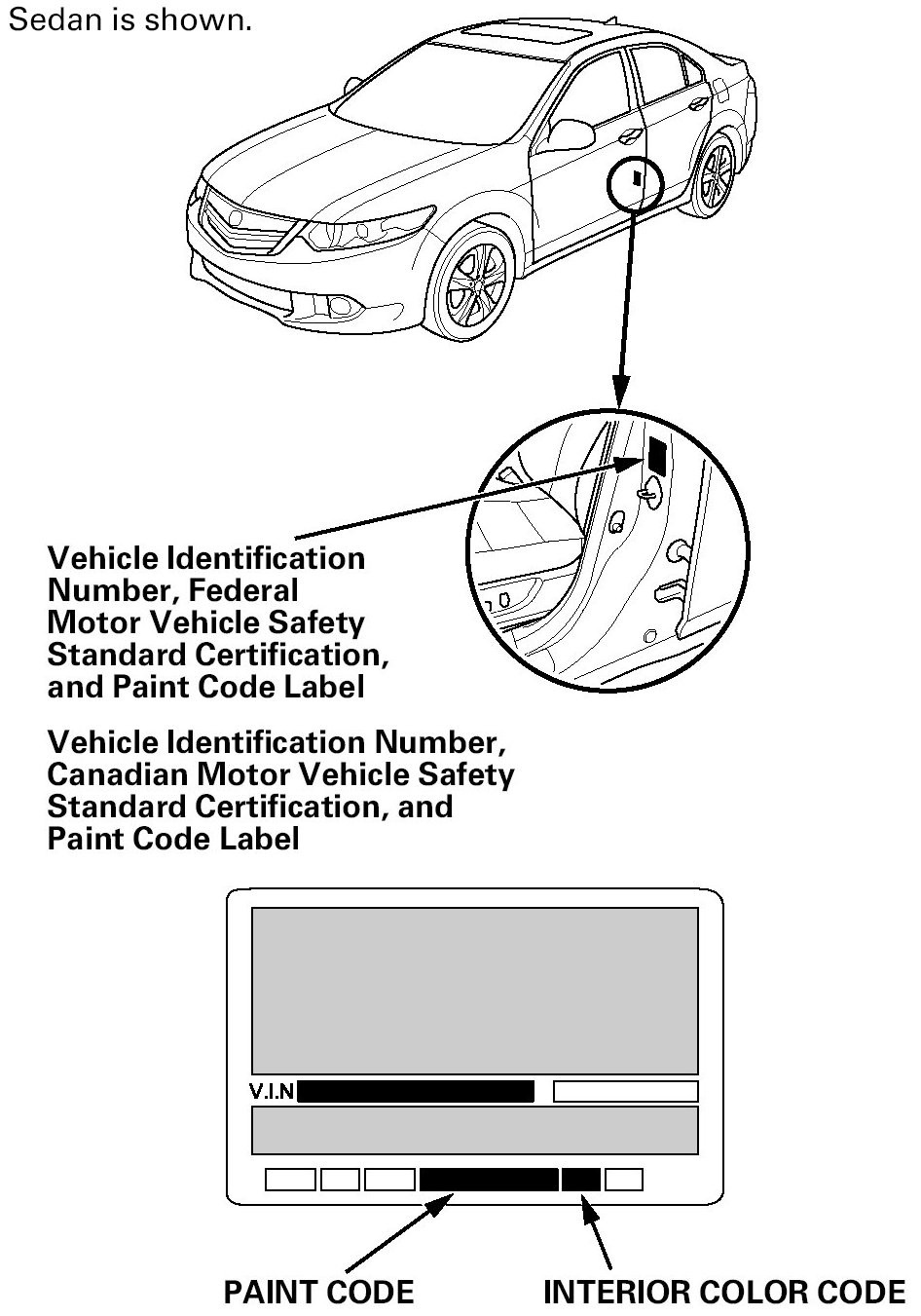 Sedan is shown.

Vehicle Identification Number, Federal Motor Vehicle Safety Standard Certification, and Paint Code Label

Vehicle Identification Number, Canadian Motor Vehicle Safety Standard Certification, and Paint Code Label

V.I.N

PAINT CODE

INTERIOR COLOR CODE