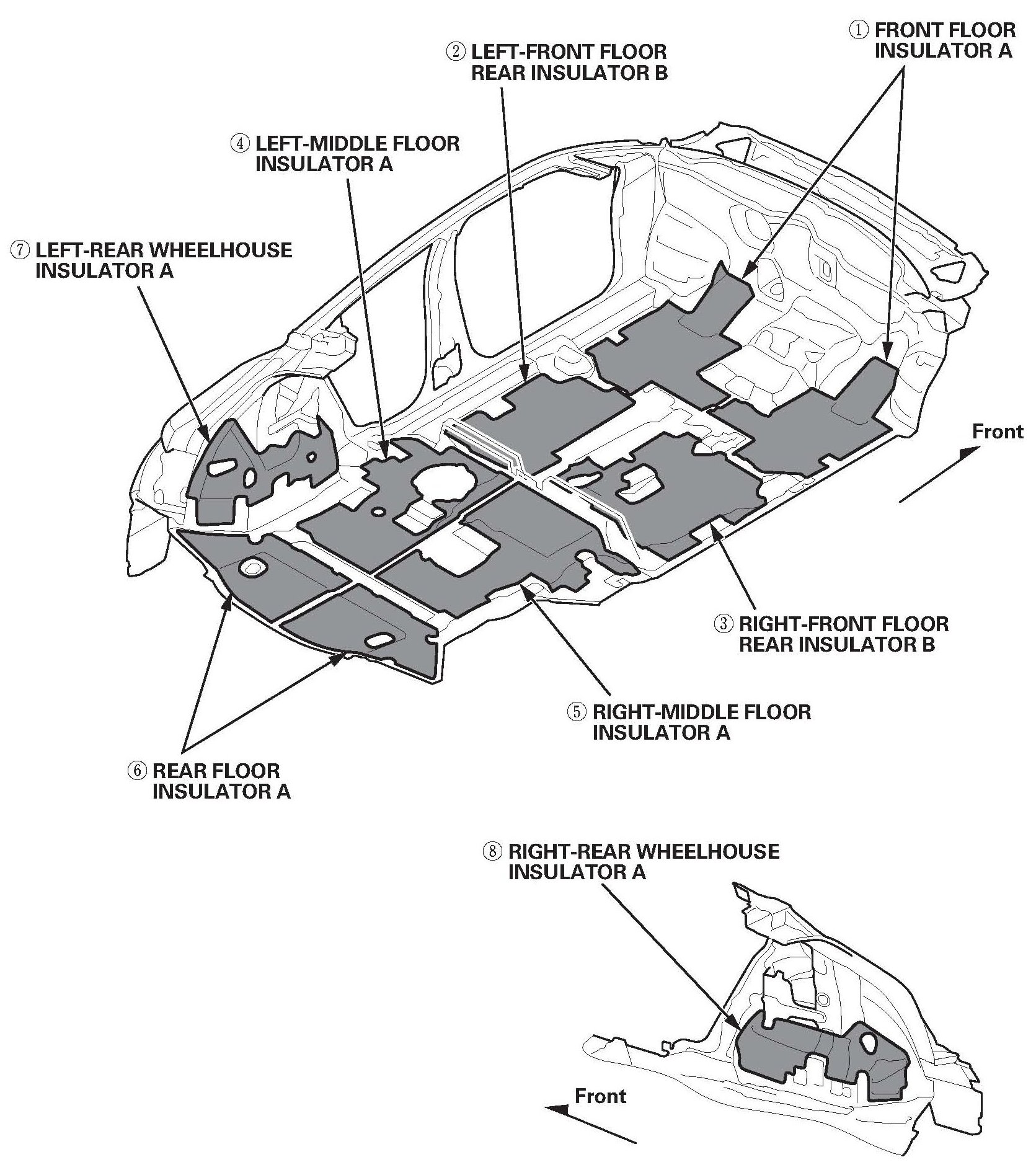 ① FRONT FLOOR INSULATOR A

② LEFT-FRONT FLOOR REAR INSULATOR B

④ LEFT-MIDDLE FLOOR INSULATOR A

⑦ LEFT-REAR WHEELHOUSE INSULATOR A

Front

③ RIGHT-FRONT FLOOR REAR INSULATOR B

⑤ RIGHT-MIDDLE FLOOR INSULATOR A

⑥ REAR FLOOR INSULATOR A

⑧ RIGHT-REAR WHEELHOUSE INSULATOR A

Front