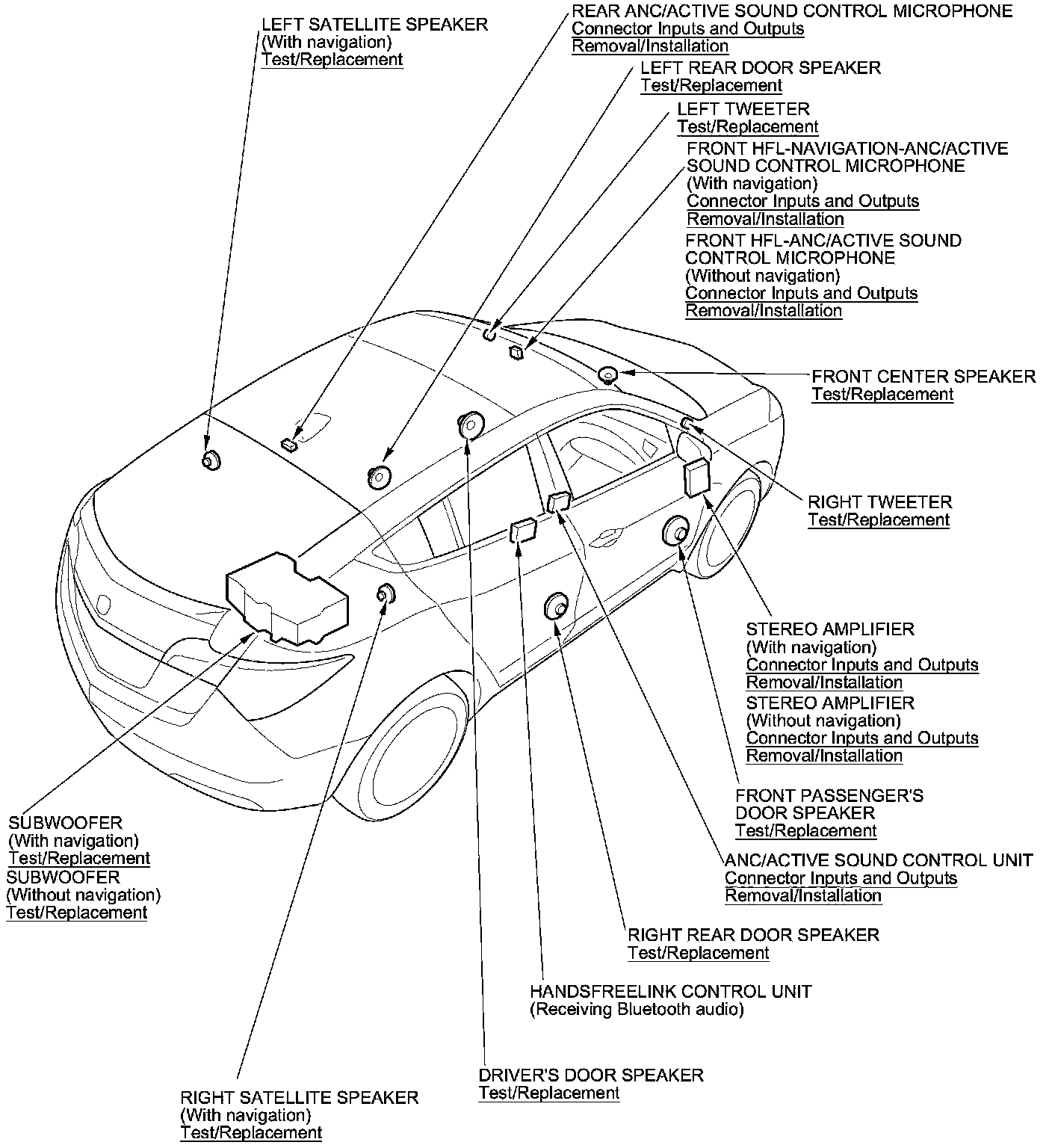 LEFT SATELLITE SPEAKER
(With navigation)
Test/Replacement

REAR ANC/ACTIVE SOUND CONTROL MICROPHONE
Connector Inputs and Outputs
Removal/Installation

LEFT REAR DOOR SPEAKER
Test/Replacement

LEFT TWEETER
Test/Replacement

FRONT HFL-NAVIGATION-ANC/ACTIVE SOUND CONTROL MICROPHONE
(With navigation)
Connector Inputs and Outputs
Removal/Installation

FRONT HFL-ANC/ACTIVE SOUND CONTROL MICROPHONE
(Without navigation)
Connector Inputs and Outputs
Removal/Installation

FRONT CENTER SPEAKER
Test/Replacement

RIGHT TWEETER
Test/Replacement

STEREO AMPLIFIER
(With navigation)
Connector Inputs and Outputs
Removal/Installation

STEREO AMPLIFIER
(Without navigation)
Connector Inputs and Outputs
Removal/Installation

FRONT PASSENGER'S DOOR SPEAKER
Test/Replacement

ANC/ACTIVE SOUND CONTROL UNIT
Connector Inputs and Outputs
Removal/Installation

SUBWOOFER
(With navigation)
Test/Replacement

SUBWOOFER
(Without navigation)
Test/Replacement

RIGHT REAR DOOR SPEAKER
Test/Replacement

HANDSFREELINK CONTROL UNIT
(Receiving Bluetooth audio)

DRIVER'S DOOR SPEAKER
Test/Replacement

RIGHT SATELLITE SPEAKER
(With navigation)
Test/Replacement