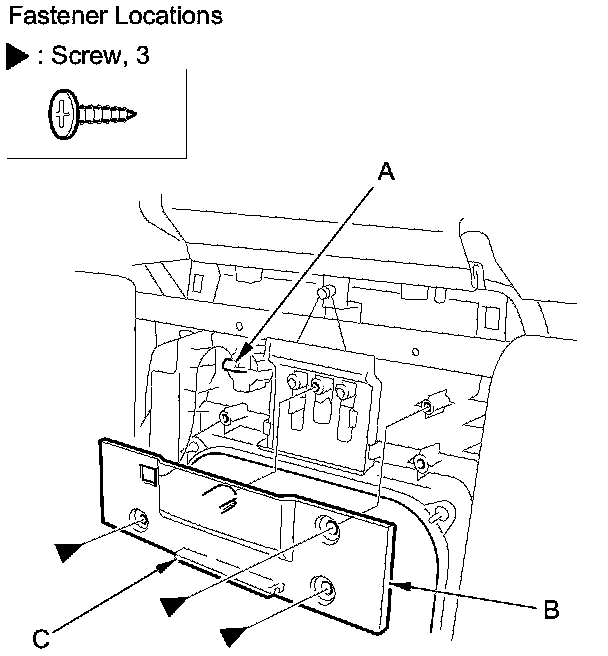 Fastener Locations

▶ : Screw, 3

A

B

C