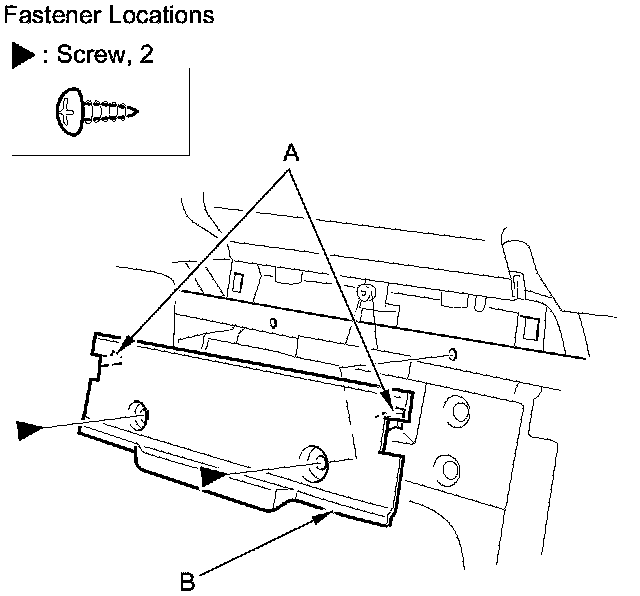 Fastener Locations

▶ : Screw, 2

A

B