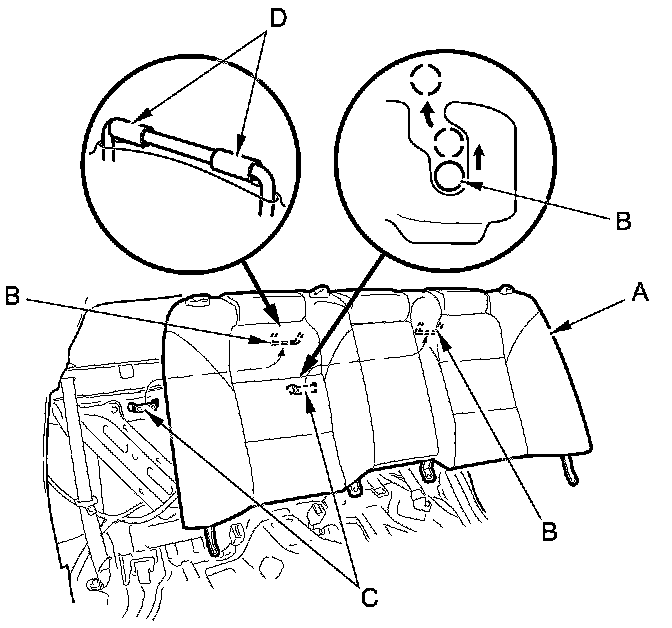 D
B
B
A
B
C