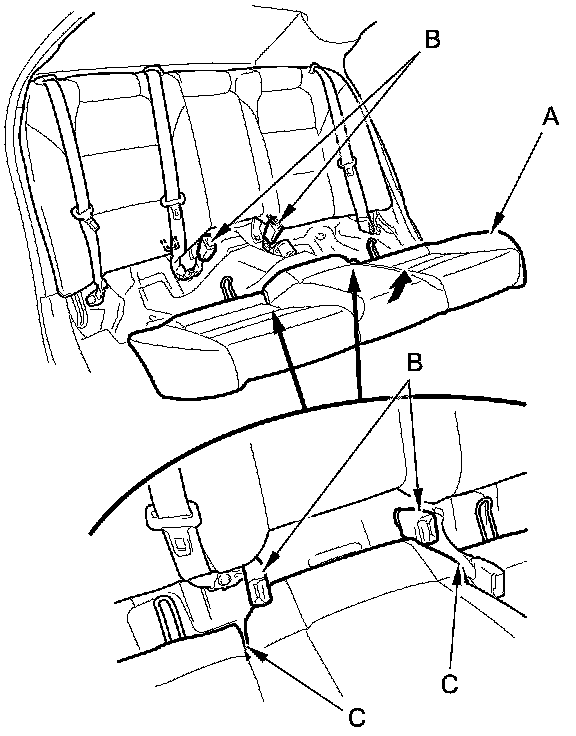 B
A
B
C
C