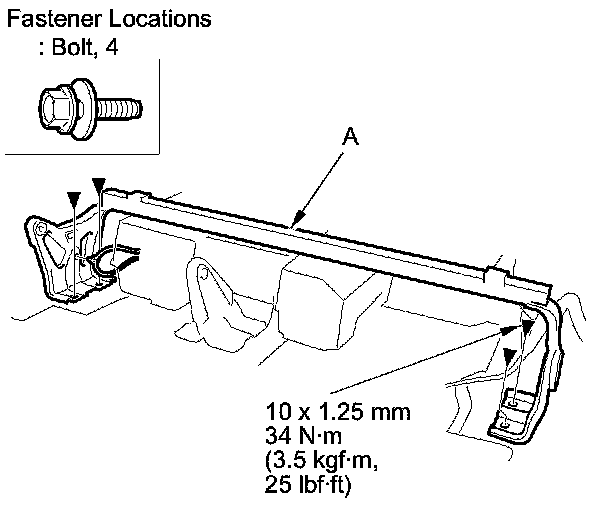 Fastener Locations
: Bolt, 4

A

10 x 1.25 mm
34 N·m
(3.5 kgf·m,
25 lbf·ft)